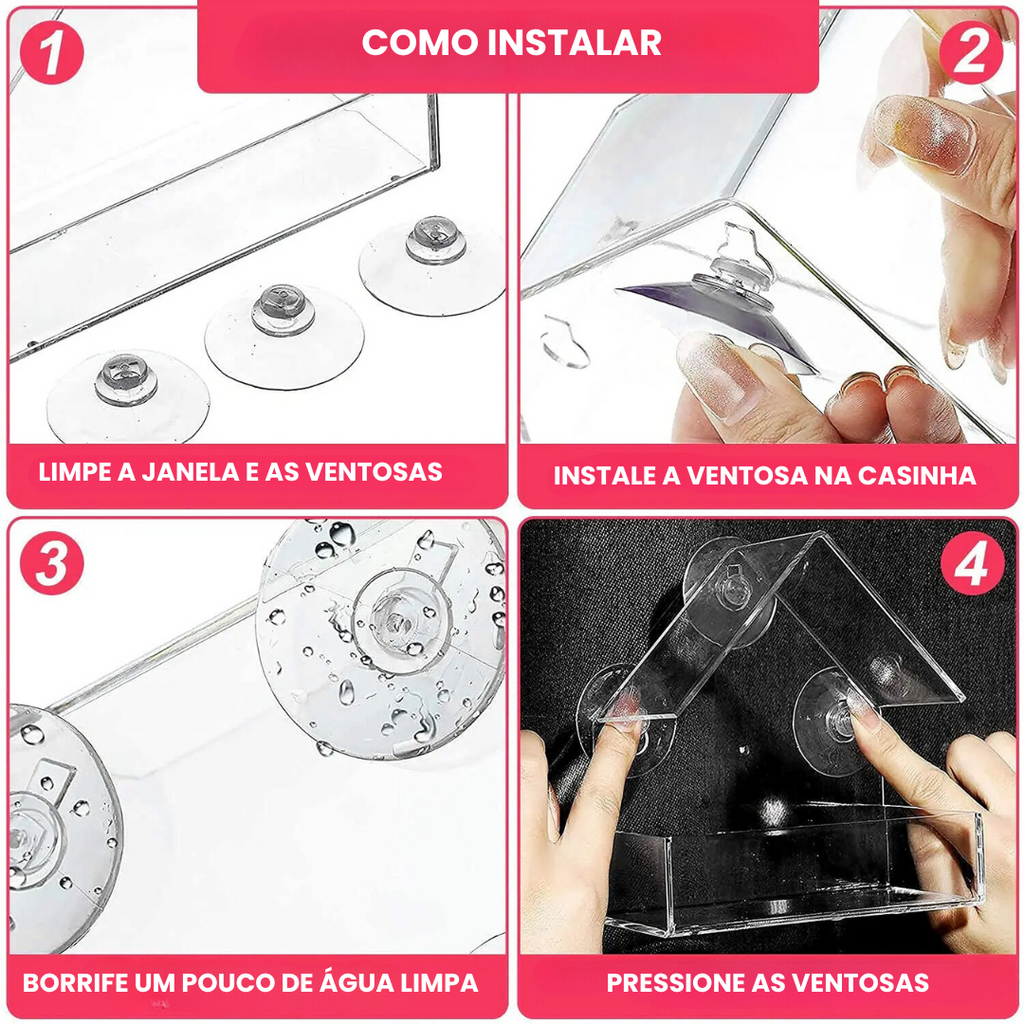 COMO INSTALAR

1

LIMPE A JANELA E AS VENTOSAS

2

INSTALE A VENTOSA NA CASINHA

3

BORRIFE UM POUCO DE ÁGUA LIMPA

4

PRESSIONE AS VENTOSAS