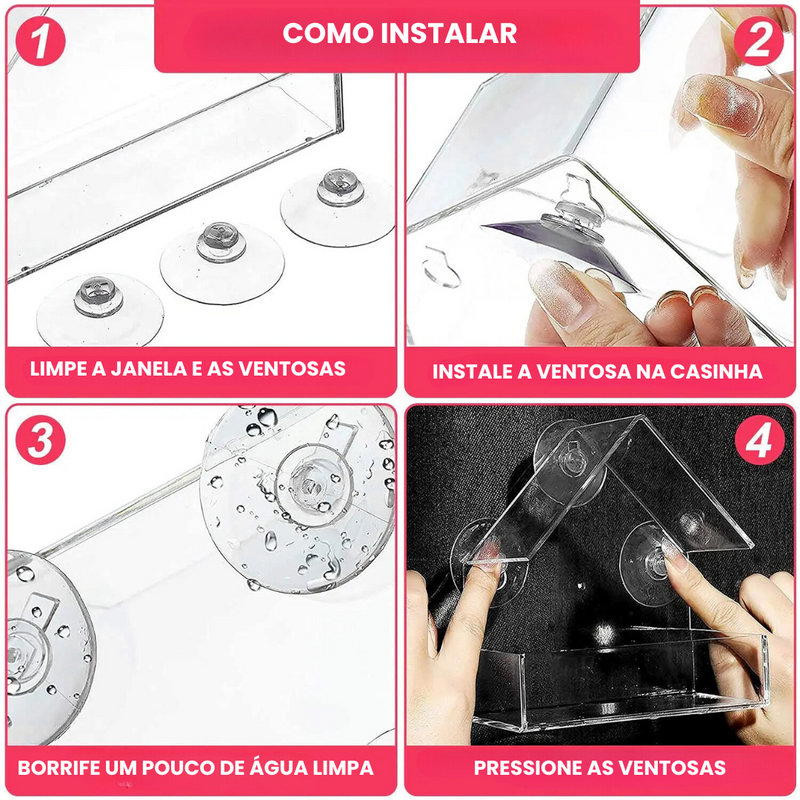 COMO INSTALAR

1

LIMPE A JANELA E AS VENTOSAS

2

INSTALE A VENTOSA NA CASINHA

3

BORRIFE UM POUCO DE ÁGUA LIMPA

4

PRESSIONE AS VENTOSAS