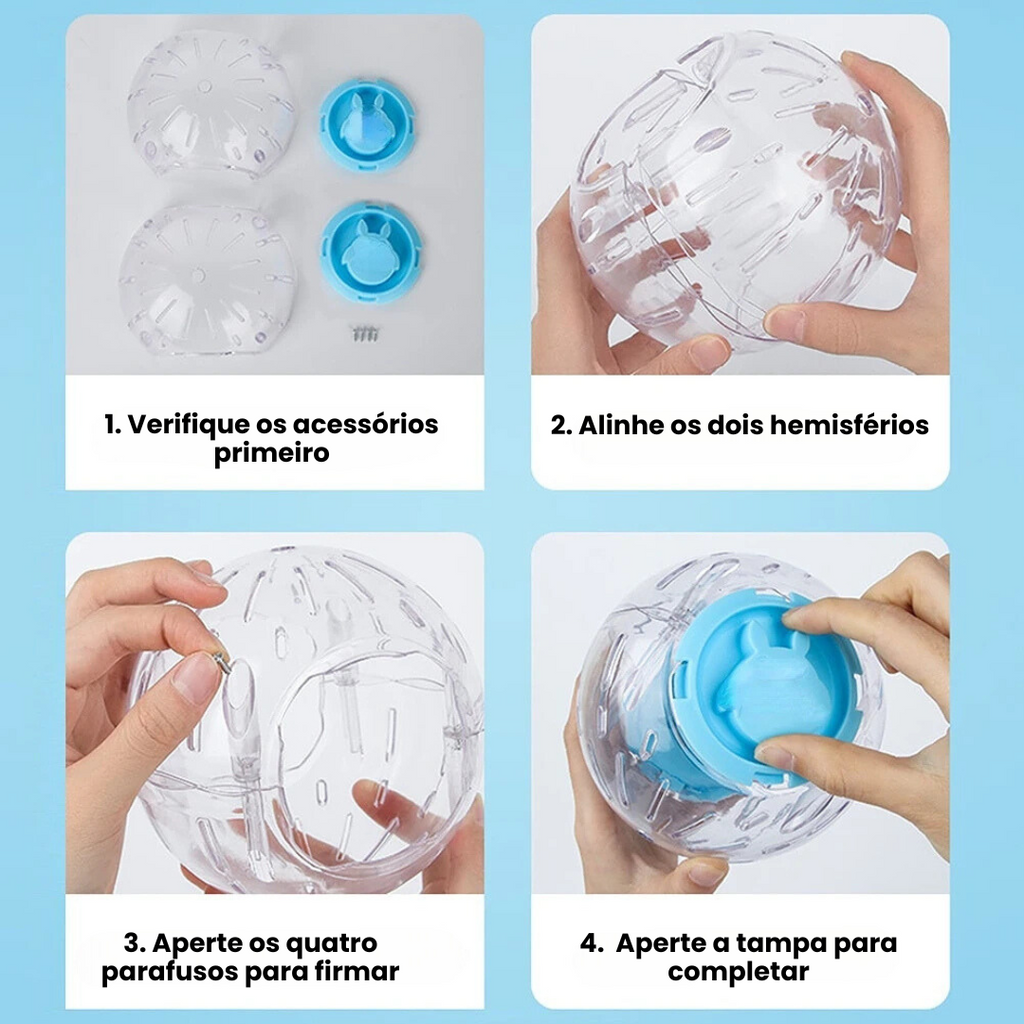 1. Verifique os acessórios primeiro

2. Alinhe os dois hemisférios

3. Aperte os quatro parafusos para firmar

4. Aperte a tampa para completar