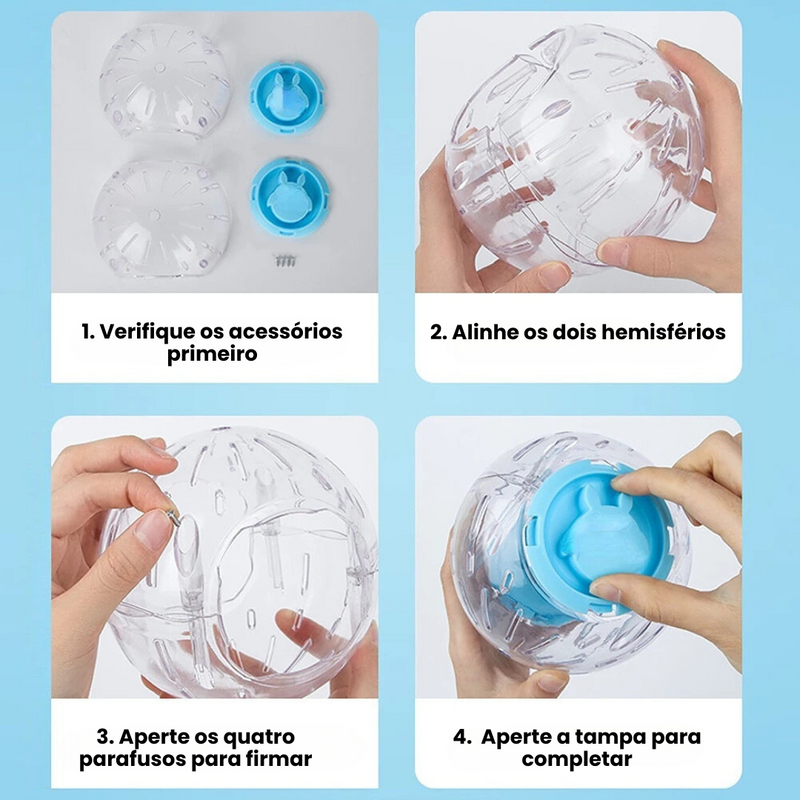 1. Verifique os acessórios primeiro

2. Alinhe os dois hemisférios

3. Aperte os quatro parafusos para firmar

4. Aperte a tampa para completar