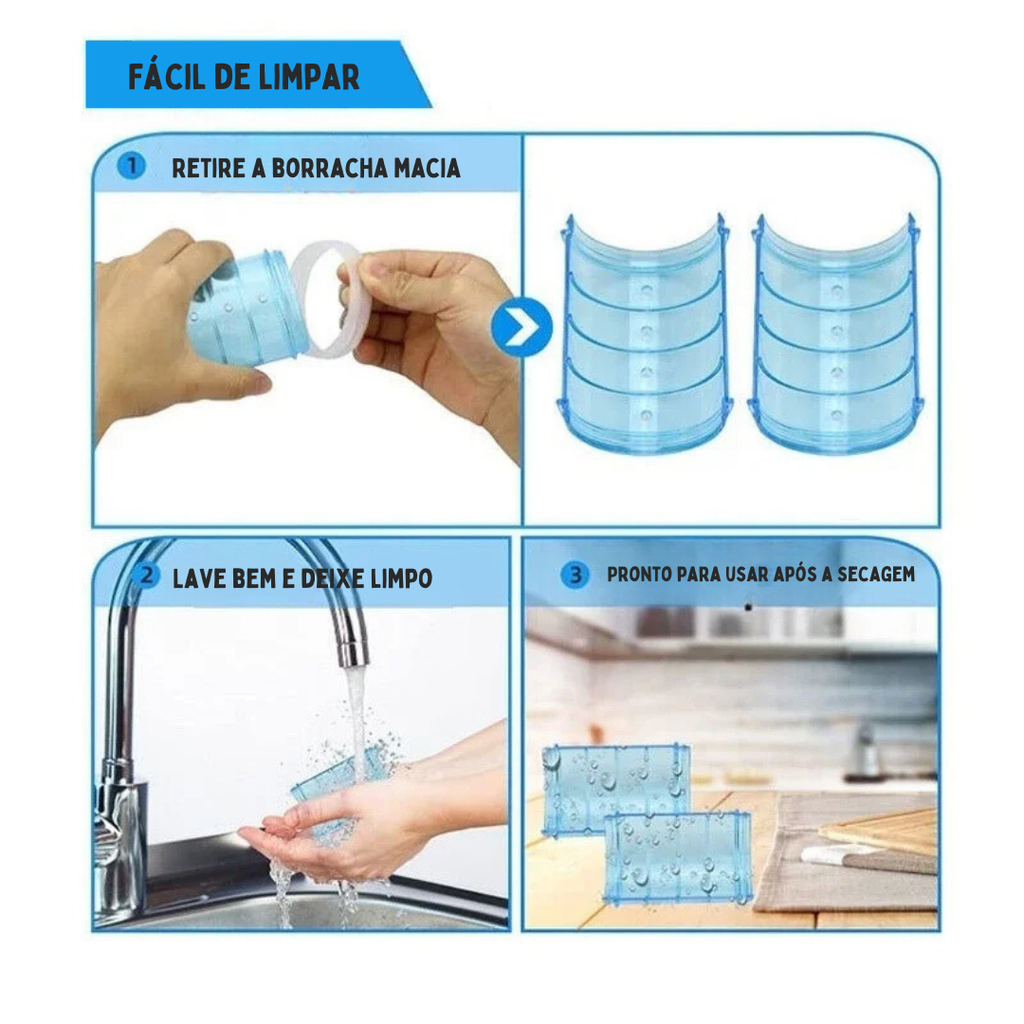 FÁCIL DE LIMPAR

1 RETIRE A BORRACHA MACIA

2 LAVE BEM E DEIXE LIMPO

3 PRONTO PARA USAR APÓS A SECAGEM