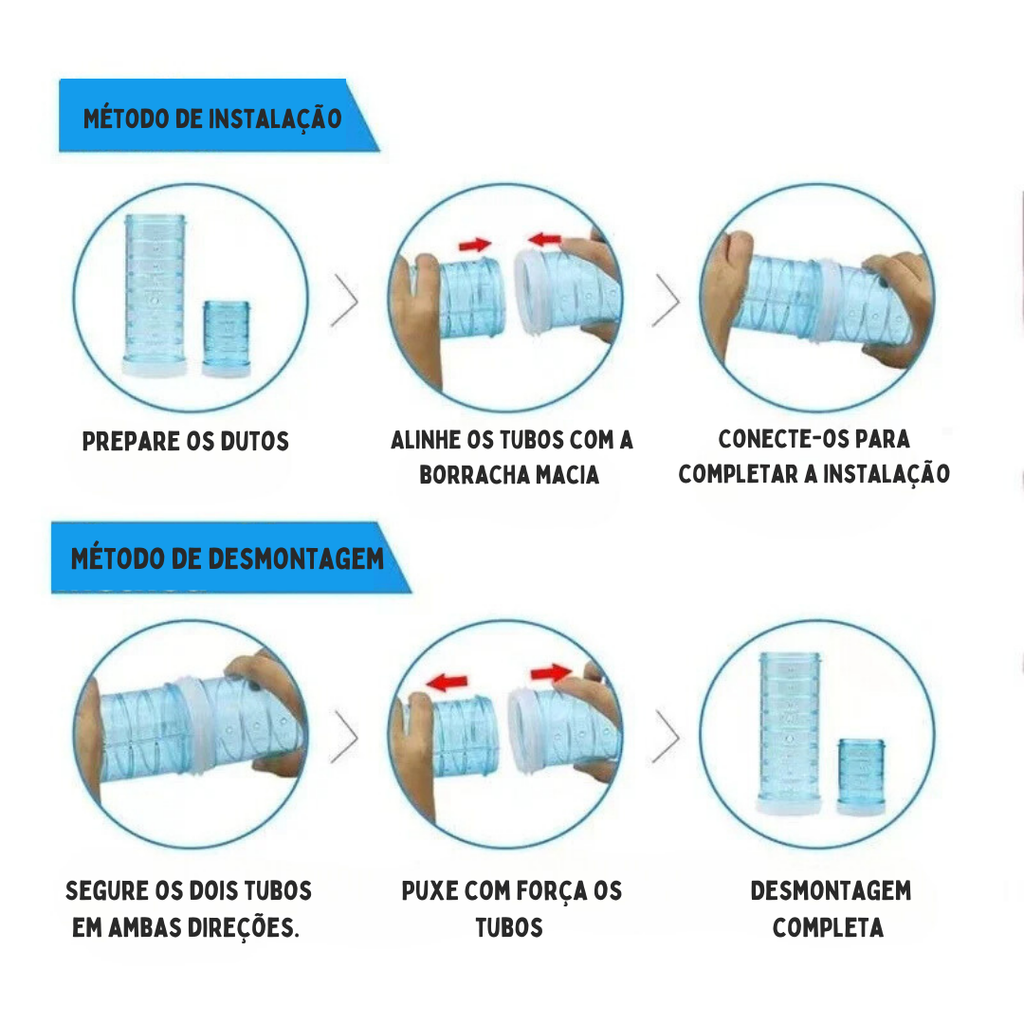 MÉTODO DE INSTALAÇÃO

PREPARE OS DUTOS

ALINHE OS TUBOS COM A BORRACHA MACIA

CONECTE-OS PARA COMPLETAR A INSTALAÇÃO

MÉTODO DE DESMONTAGEM

SEGURE OS DOIS TUBOS EM AMBAS DIREÇÕES.

PUXE COM FORÇA OS TUBOS

DESMONTAGEM COMPLETA