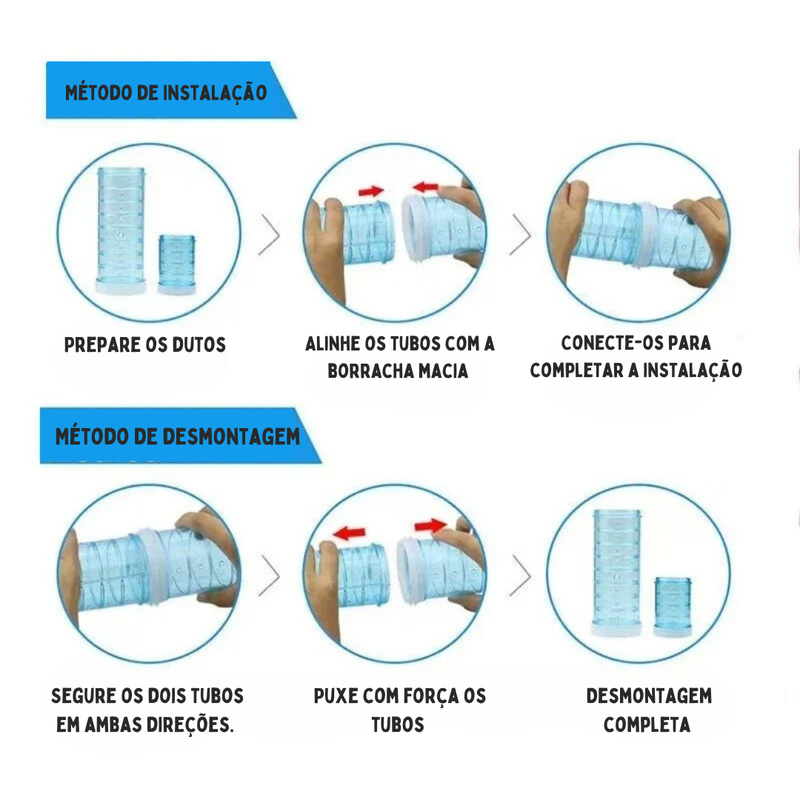 MÉTODO DE INSTALAÇÃO

PREPARE OS DUTOS

ALINHE OS TUBOS COM A BORRACHA MACIA

CONECTE-OS PARA COMPLETAR A INSTALAÇÃO

MÉTODO DE DESMONTAGEM

SEGURE OS DOIS TUBOS EM AMBAS DIREÇÕES.

PUXE COM FORÇA OS TUBOS

DESMONTAGEM COMPLETA