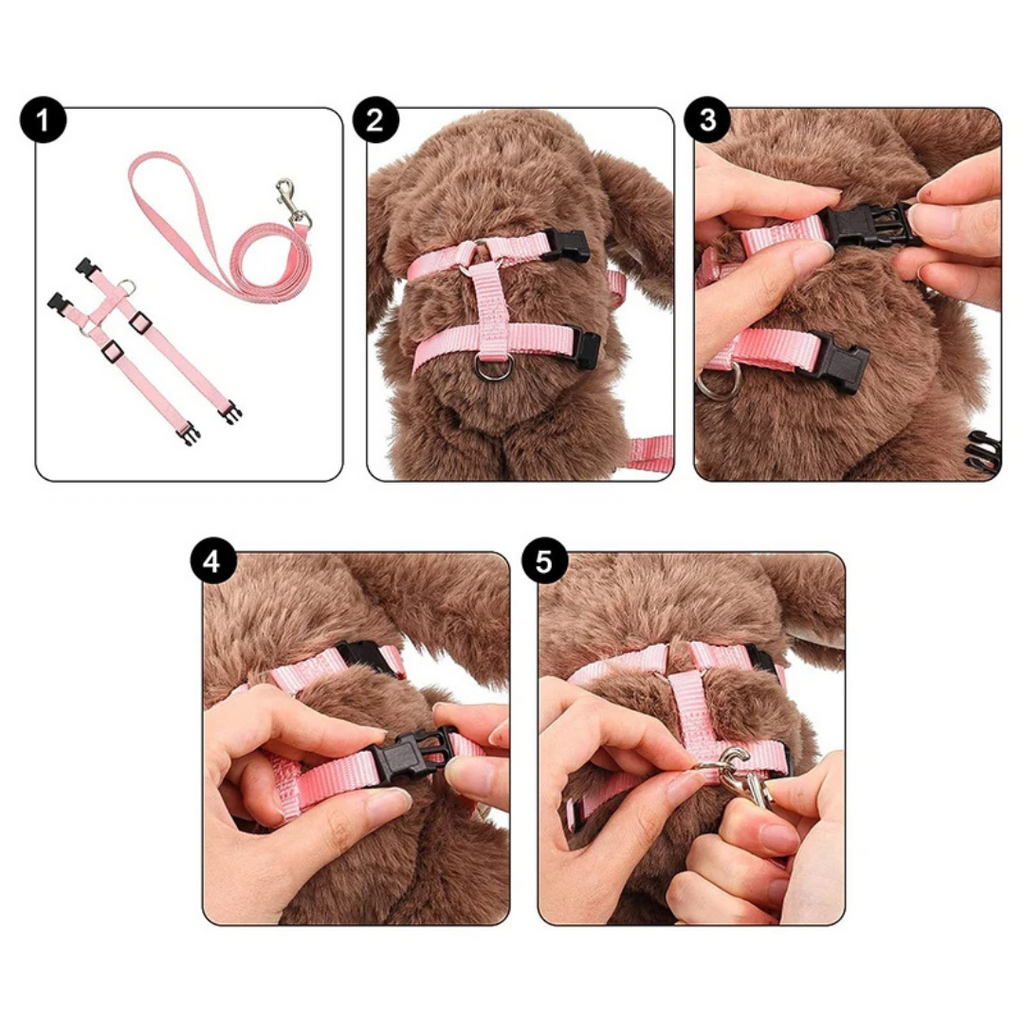 1
2
3
4
5