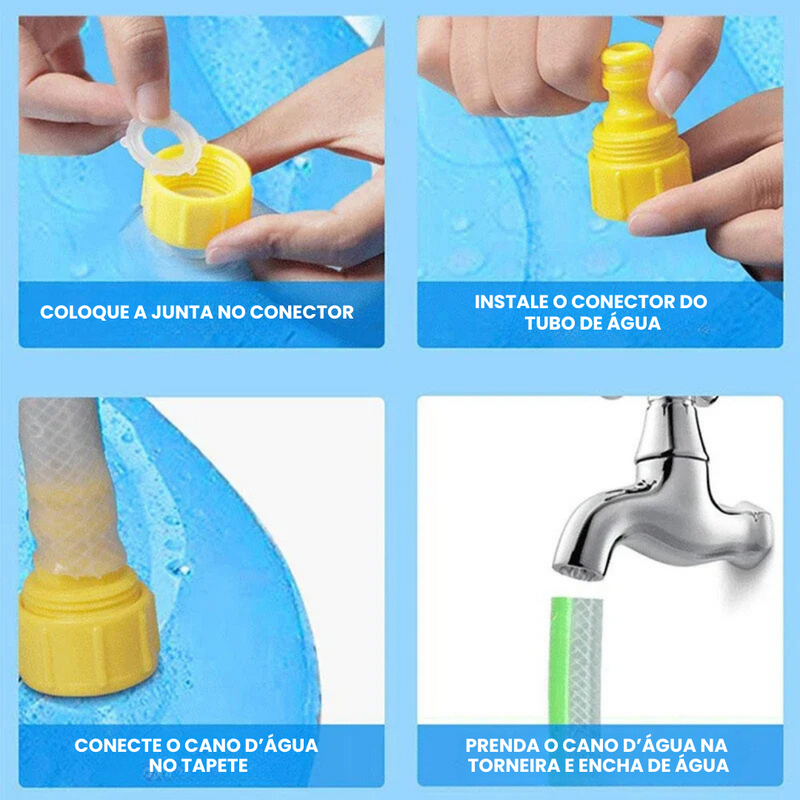 COLOQUE A JUNTA NO CONECTOR

INSTALE O CONECTOR DO TUBO DE ÁGUA

CONECTE O CANO D'ÁGUA NO TAPETE

PRENDA O CANO D'ÁGUA NA TORNEIRA E ENCHA DE ÁGUA