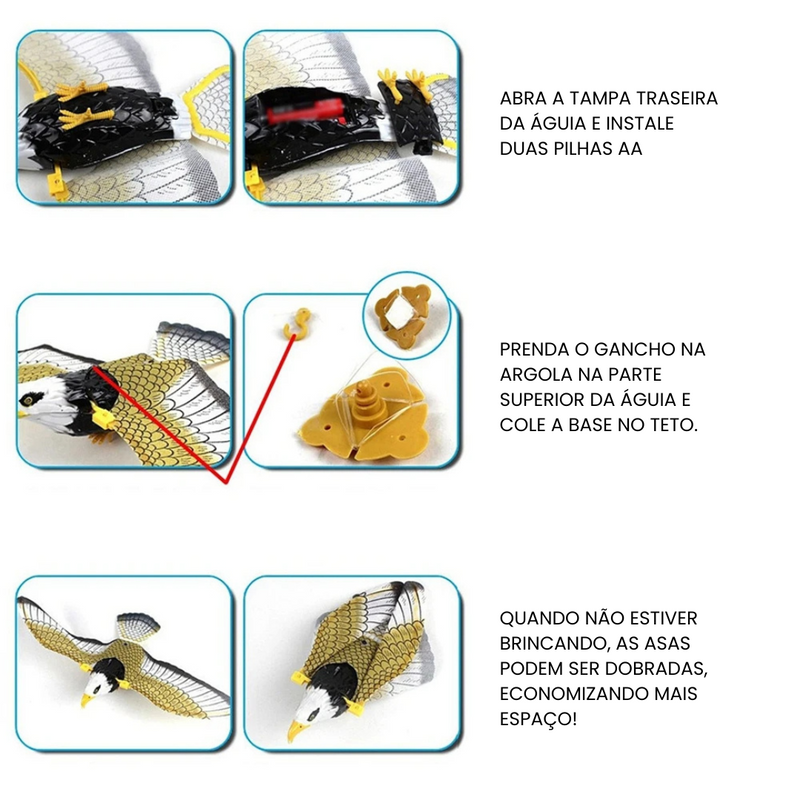 ABRA A TAMPA TRASEIRA DA ÁGUIA E INSTALE DUAS PILHAS AA

PRENDA O GANCHO NA ARGOLA NA PARTE SUPERIOR DA ÁGUIA E COLE A BASE NO TETO.

QUANDO NÃO ESTIVER BRINCANDO, AS ASAS PODEM SER DOBRADAS, ECONOMIZANDO MAIS ESPAÇO!