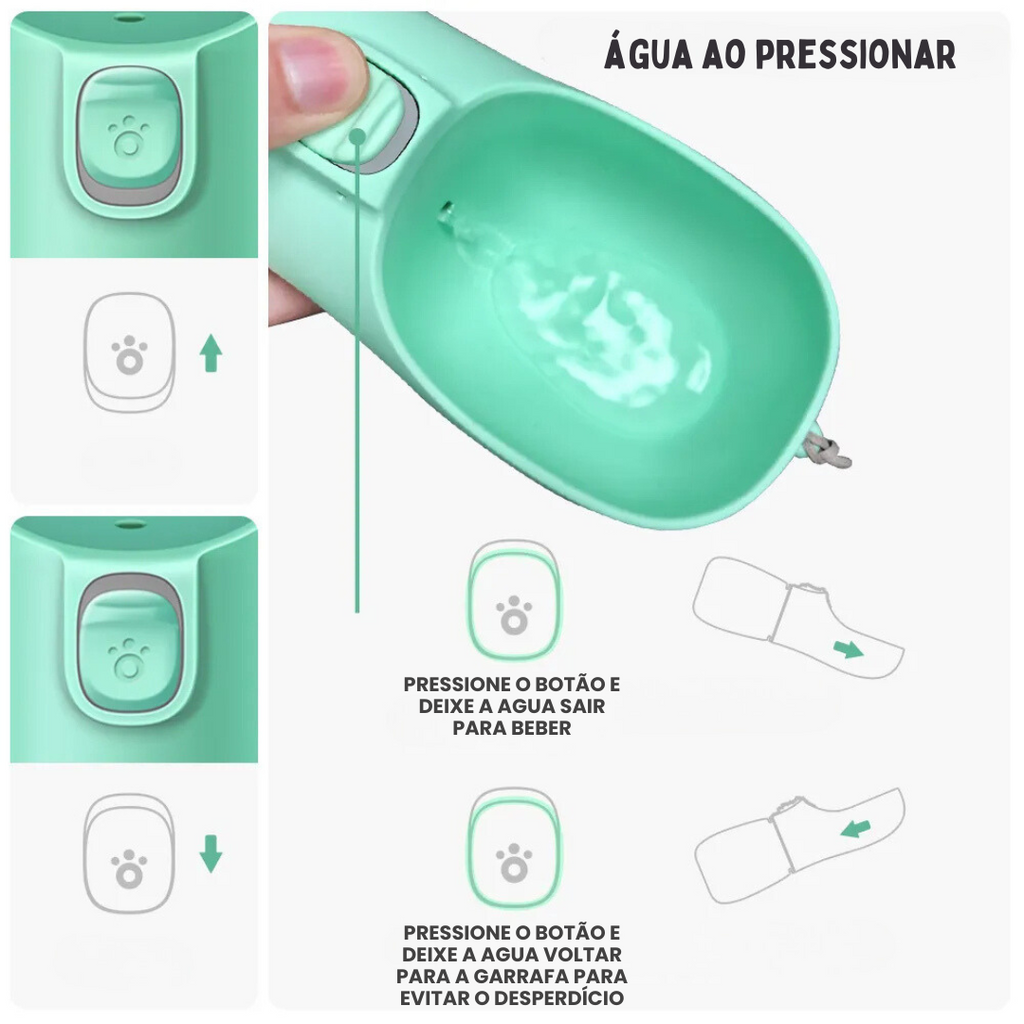 ÁGUA AO PRESSIONAR

PRESSIONE O BOTÃO E DEIXE A AGUA SAIR PARA BEBER

PRESSIONE O BOTÃO E DEIXE A AGUA VOLTAR PARA A GARRAFA PARA EVITAR O DESPERDÍCIO