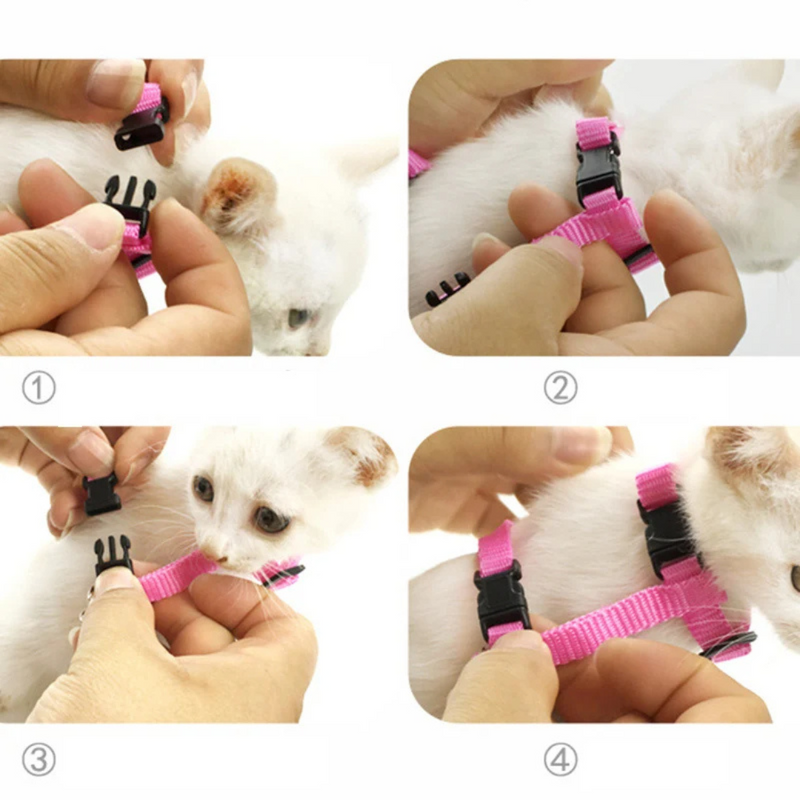 ①

②

③

④