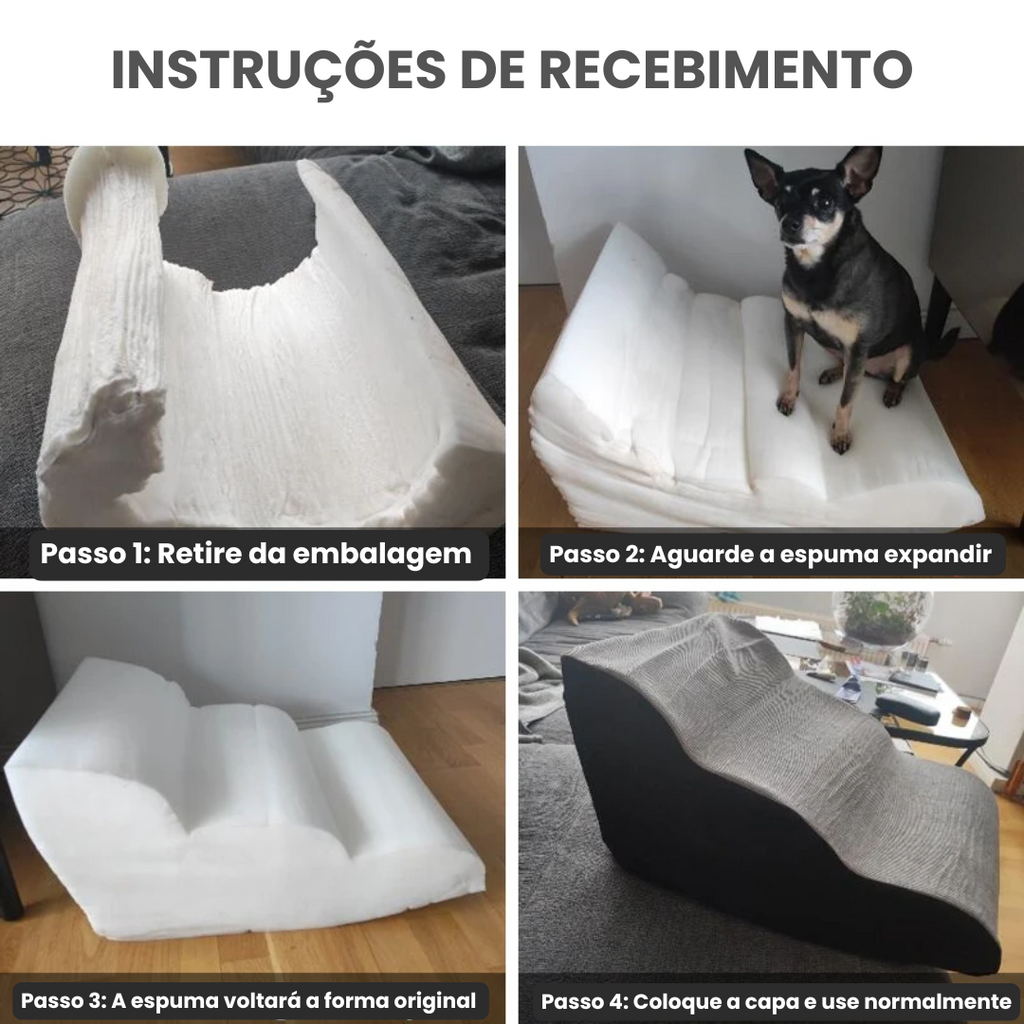 INSTRUÇÕES DE RECEBIMENTO

Passo 1: Retire da embalagem

Passo 2: Aguarde a espuma expandir

Passo 3: A espuma voltará a forma original

Passo 4: Coloque a capa e use normalmente