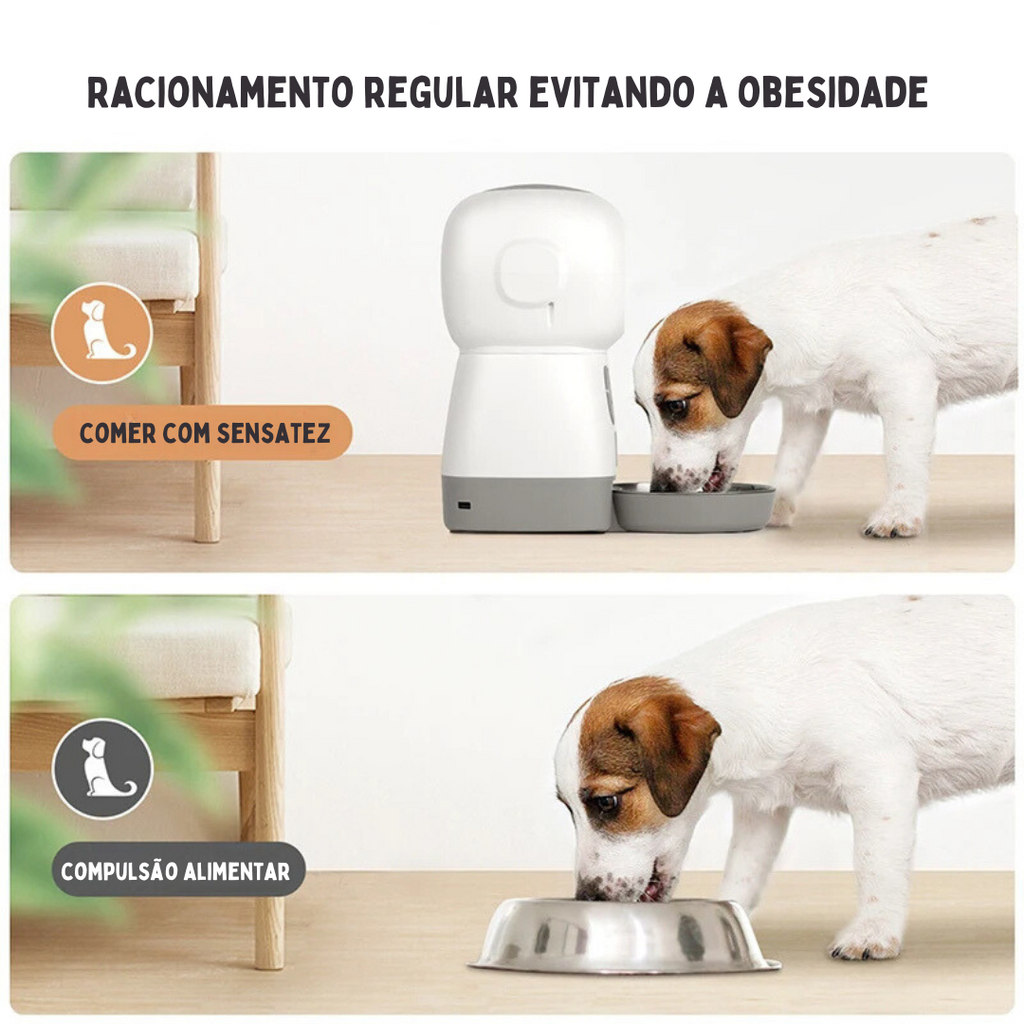 RACIONAMENTO REGULAR EVITANDO A OBESIDADE

COMER COM SENSATEZ

COMPULSÃO ALIMENTAR