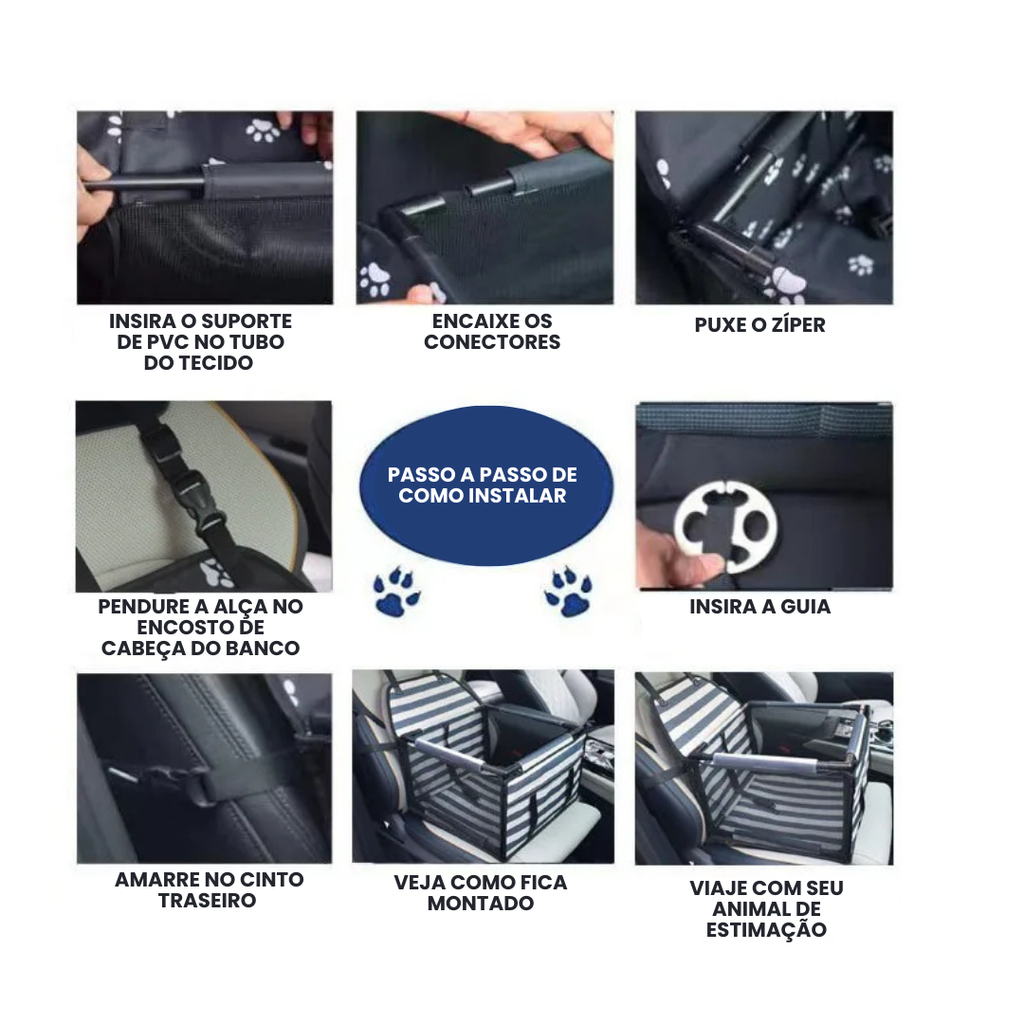 INSIRA O SUPORTE DE PVC NO TUBO DO TECIDO

ENCAIXE OS CONECTORES

PUXE O ZÍPER

PENDURE A ALÇA NO ENCOSTO DE CABEÇA DO BANCO

PASSO A PASSO DE COMO INSTALAR

INSIRA A GUIA

AMARRE NO CINTO TRASEIRO

VEJA COMO FICA MONTADO

VIAJE COM SEU ANIMAL DE ESTIMAÇÃO