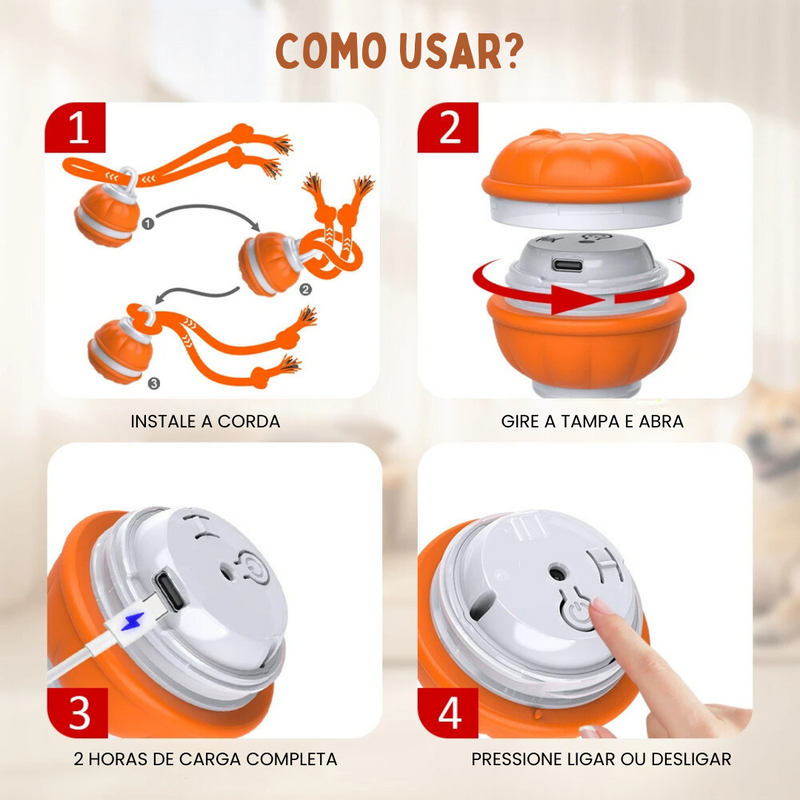 COMO USAR?

1

1

2

3

INSTALE A CORDA

2

GIRE A TAMPA E ABRA

3

2 HORAS DE CARGA COMPLETA

4

PRESSIONE LIGAR OU DESLIGAR