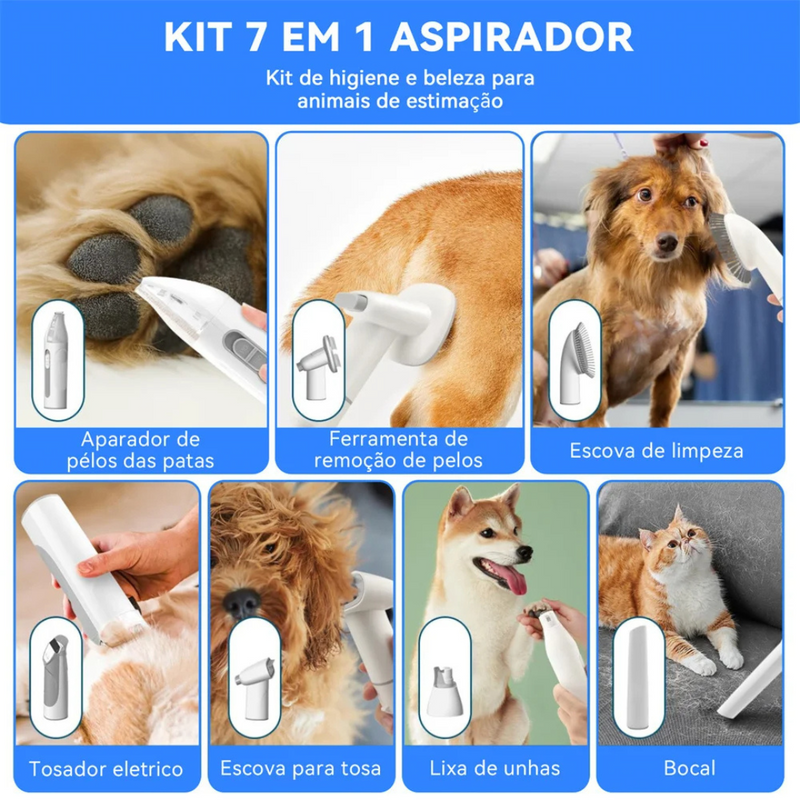 KIT 7 EM 1 ASPIRADOR

Kit de higiene e beleza para animais de estimação

Aparador de pélos das patas

Ferramenta de remoção de pelos

Escova de limpeza

Tosador eletrico

Escova para tosa

Lixa de unhas

Bocal