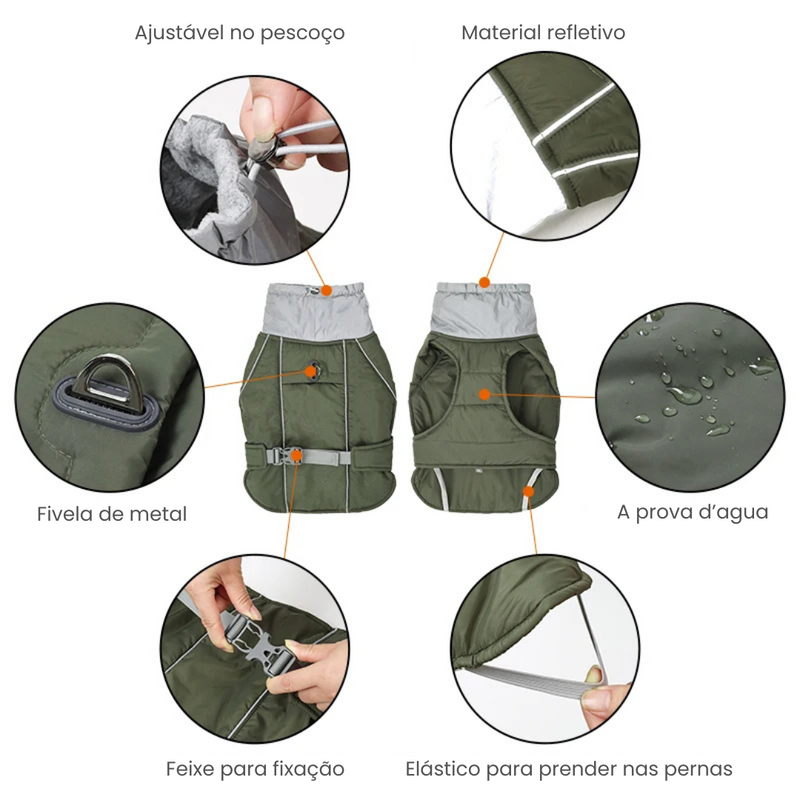 Ajustável no pescoço

Material refletivo

Fivela de metal

A prova d'agua

Feixe para fixação

Elástico para prender nas pernas