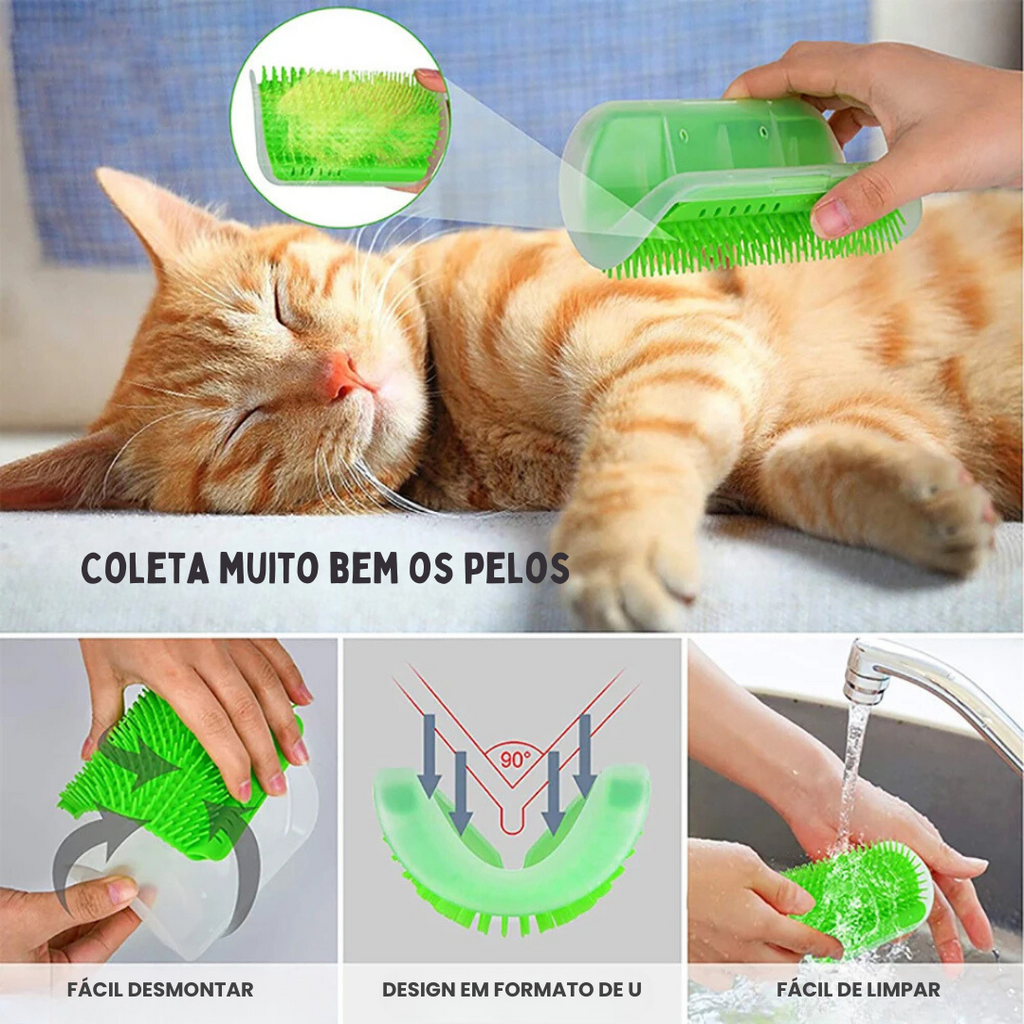 COLETA MUITO BEM OS PELOS

90°

FÁCIL DESMONTAR

DESIGN EM FORMATO DE U

FÁCIL DE LIMPAR