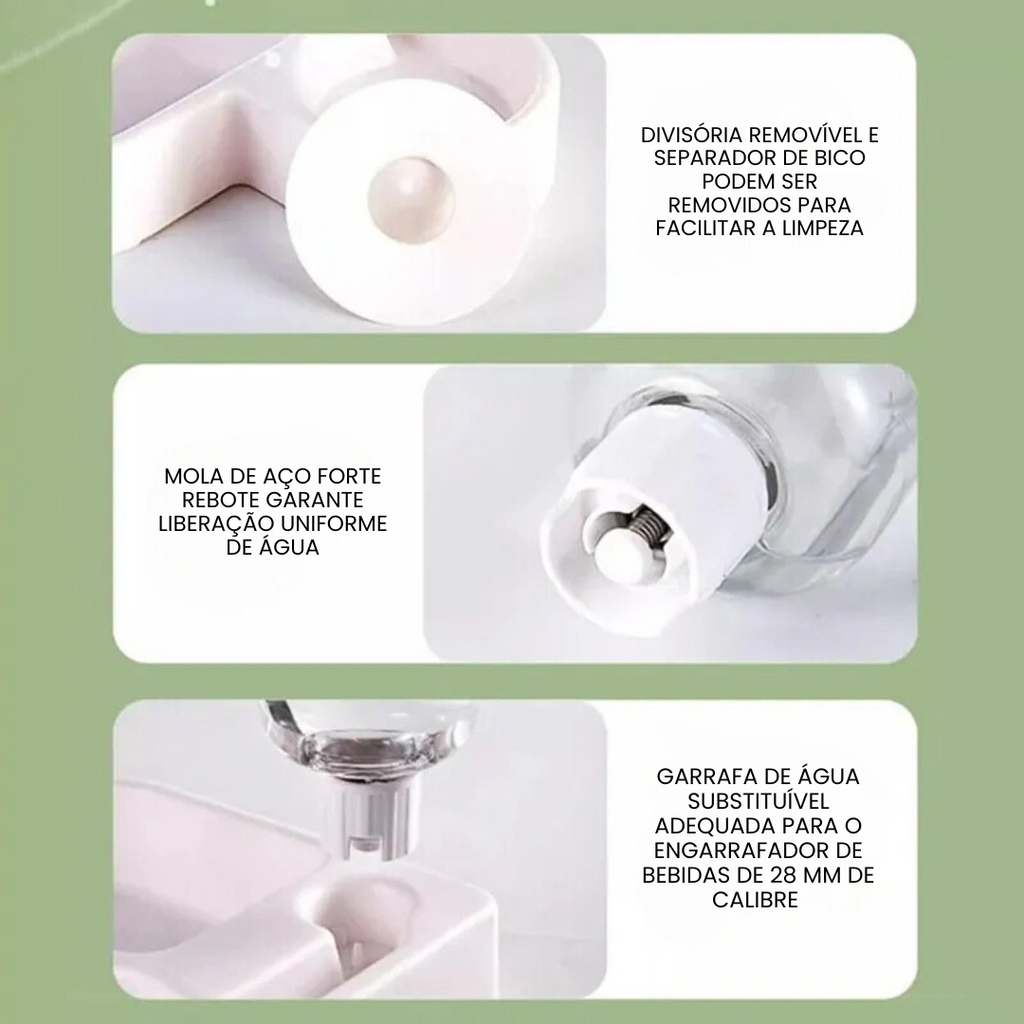 DIVISÓRIA REMOVÍVEL E SEPARADOR DE BICO PODEM SER REMOVIDOS PARA FACILITAR A LIMPEZA

MOLA DE AÇO FORTE REBOTE GARANTE LIBERAÇÃO UNIFORME DE ÁGUA

GARRAFA DE ÁGUA SUBSTITUÍVEL ADEQUADA PARA O ENGARRAFADOR DE BEBIDAS DE 28 MM DE CALIBRE