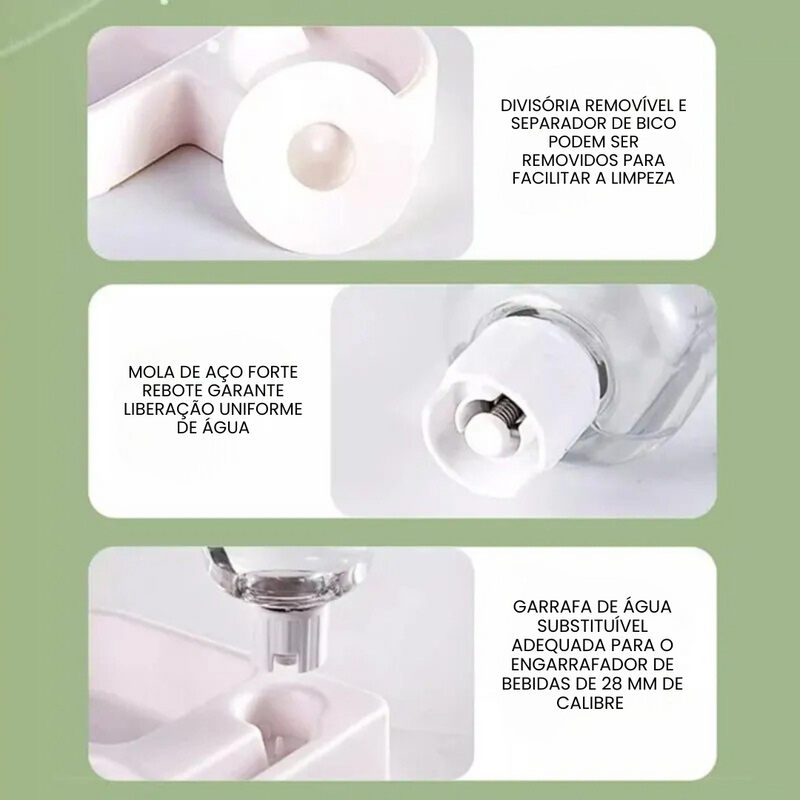 DIVISÓRIA REMOVÍVEL E SEPARADOR DE BICO PODEM SER REMOVIDOS PARA FACILITAR A LIMPEZA

MOLA DE AÇO FORTE REBOTE GARANTE LIBERAÇÃO UNIFORME DE ÁGUA

GARRAFA DE ÁGUA SUBSTITUÍVEL ADEQUADA PARA O ENGARRAFADOR DE BEBIDAS DE 28 MM DE CALIBRE