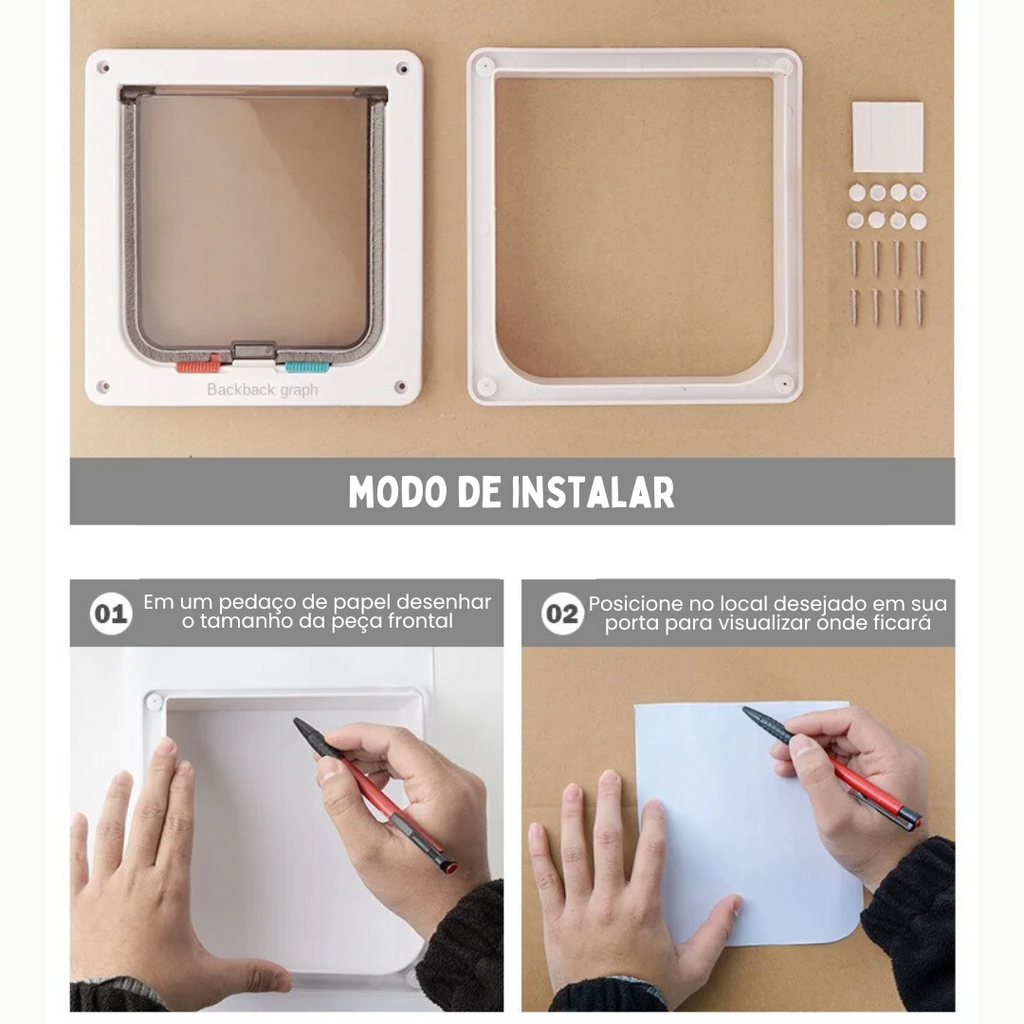 Backback graph

MODO DE INSTALAR

01 Em um pedaço de papel desenhar o tamanho da peça frontal

02 Posicione no local desejado em sua porta para visualizar onde ficará