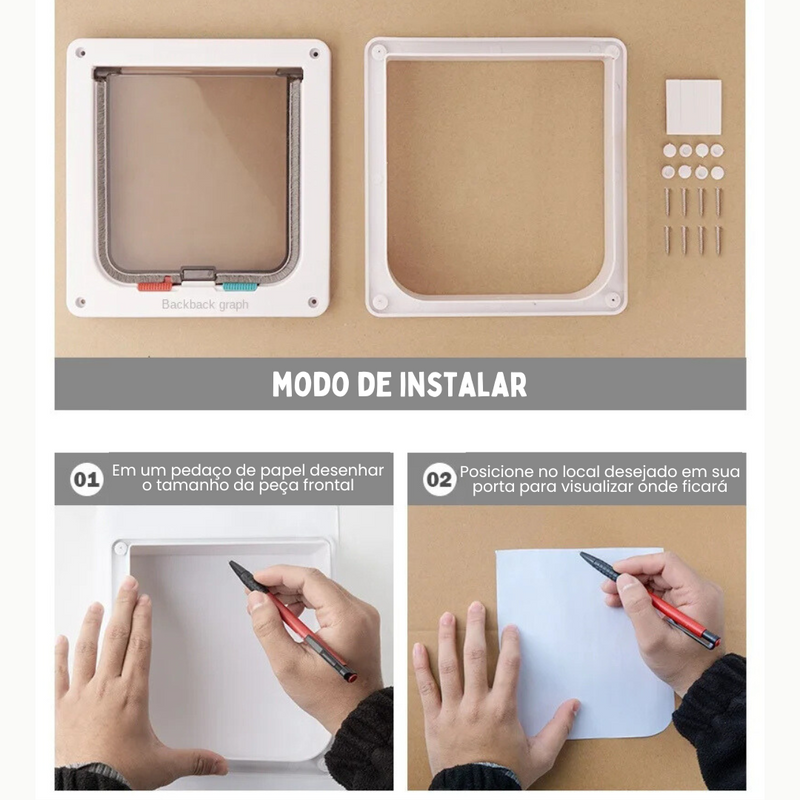 Backback graph

MODO DE INSTALAR

01 Em um pedaço de papel desenhar o tamanho da peça frontal

02 Posicione no local desejado em sua porta para visualizar onde ficará