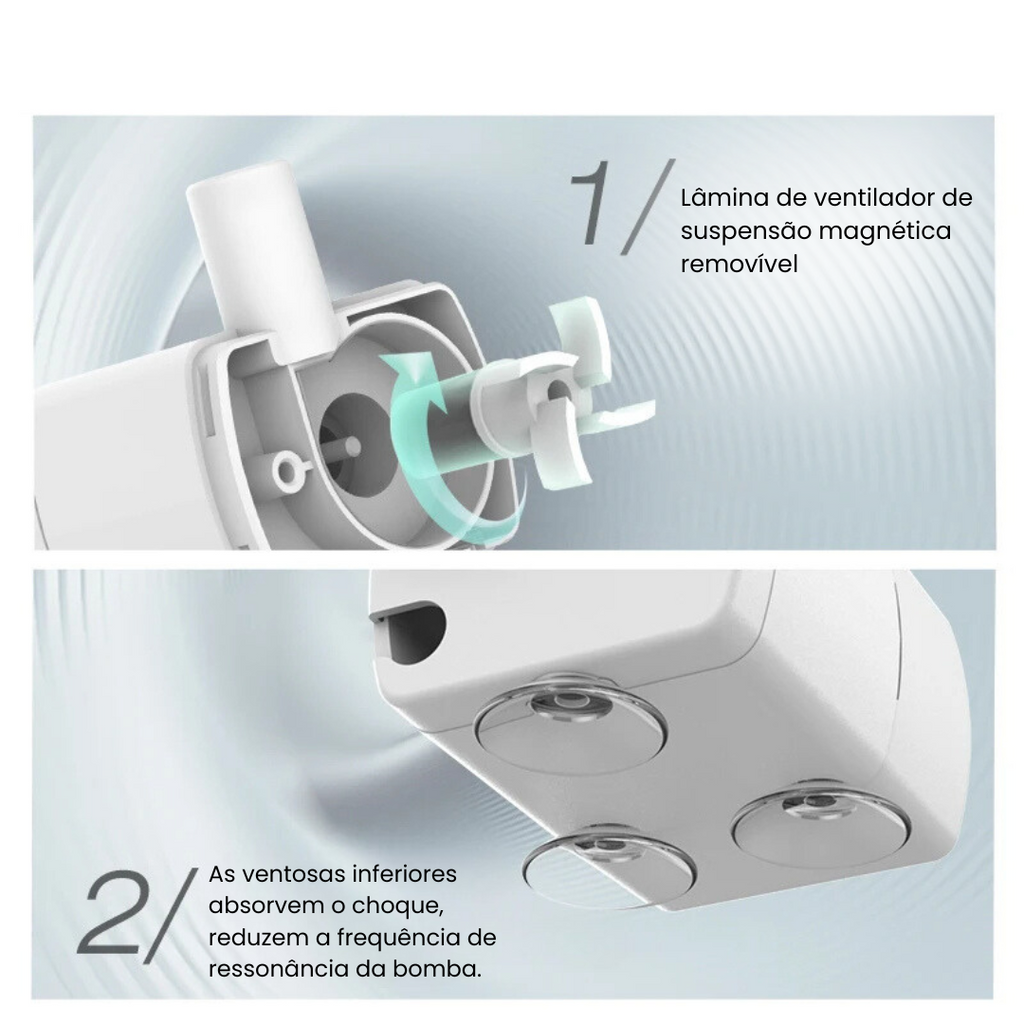 1/ Lâmina de ventilador de suspensão magnética removível

2/ As ventosas inferiores absorvem o choque, reduzem a frequência de ressonância da bomba.