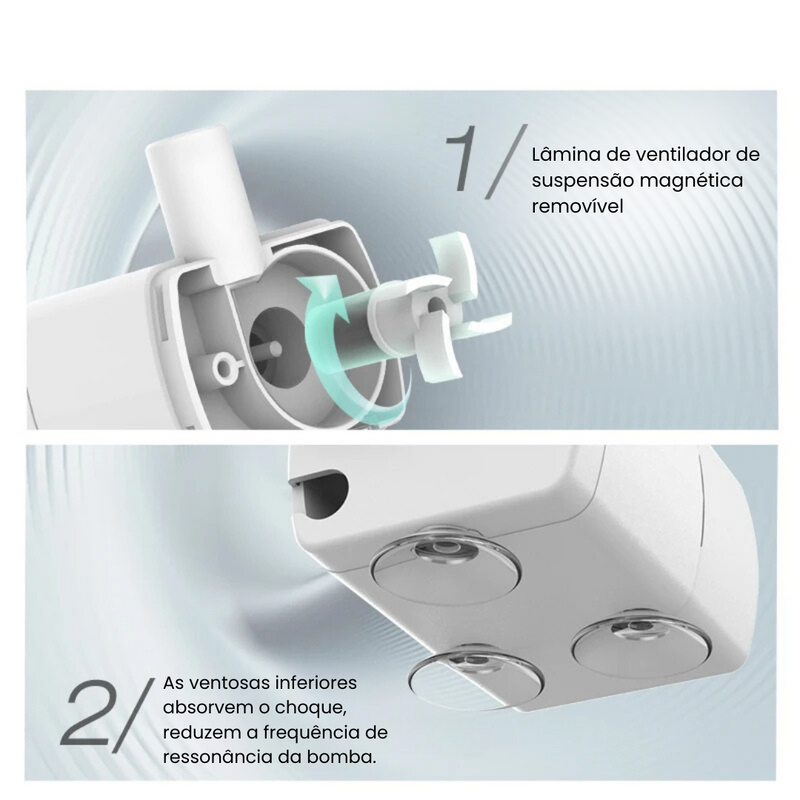 1/ Lâmina de ventilador de suspensão magnética removível

2/ As ventosas inferiores absorvem o choque, reduzem a frequência de ressonância da bomba.