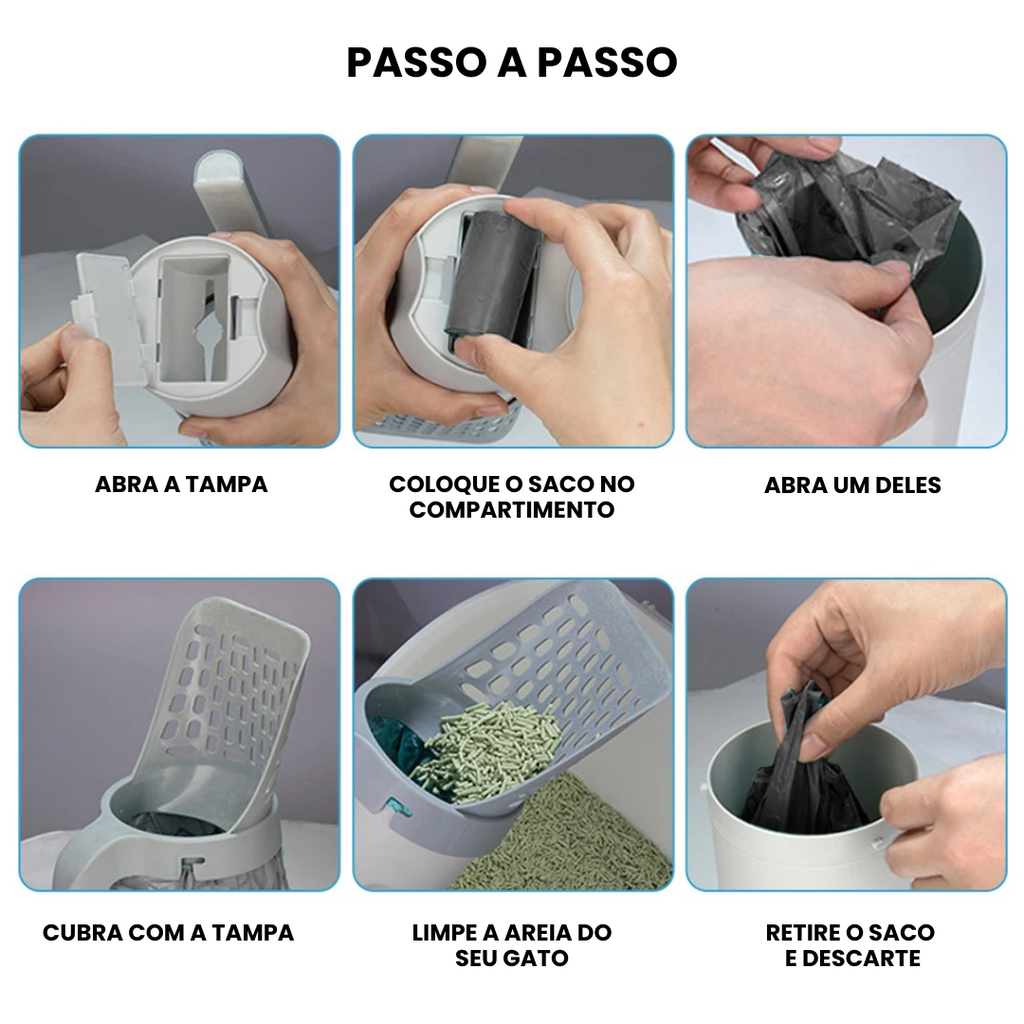 PASSO A PASSO

ABRA A TAMPA

COLOQUE O SACO NO COMPARTIMENTO

ABRA UM DELES

CUBRA COM A TAMPA

LIMPE A AREIA DO SEU GATO

RETIRE O SACO E DESCARTE