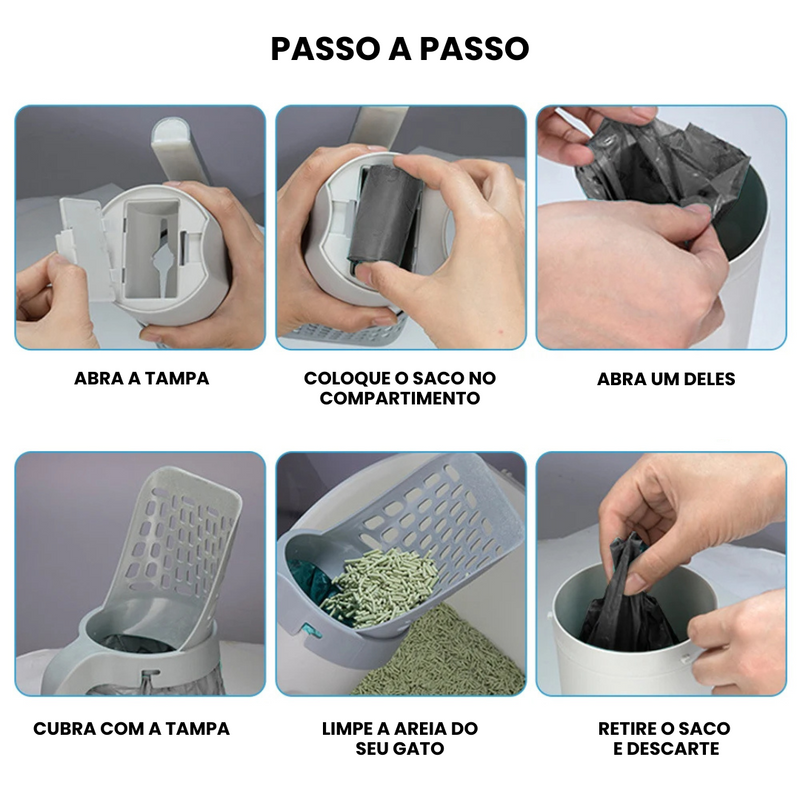 PASSO A PASSO

ABRA A TAMPA

COLOQUE O SACO NO COMPARTIMENTO

ABRA UM DELES

CUBRA COM A TAMPA

LIMPE A AREIA DO SEU GATO

RETIRE O SACO E DESCARTE