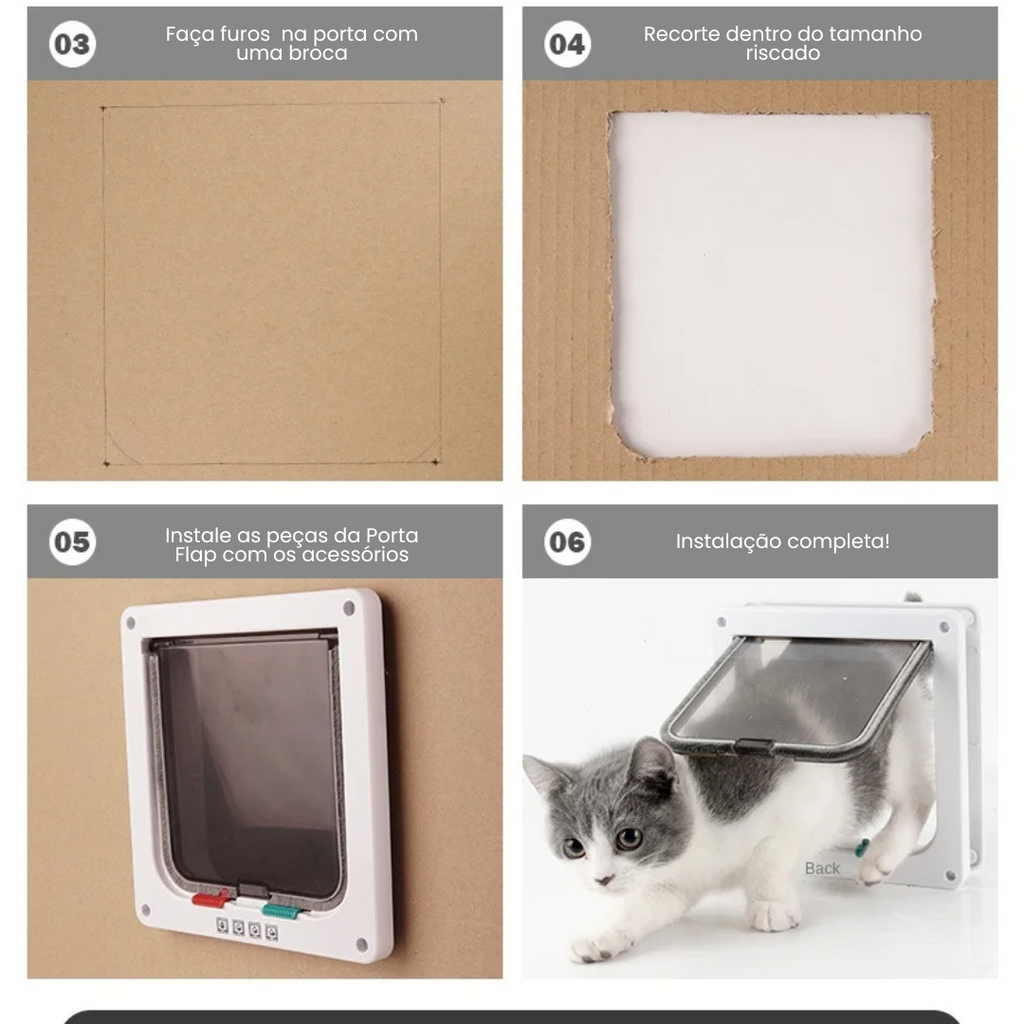 03

Faça furos  na porta com uma broca

04

Recorte dentro do tamanho riscado

05

Instale as peças da Porta Flap com os acessórios

06

Instalação completa!

Back