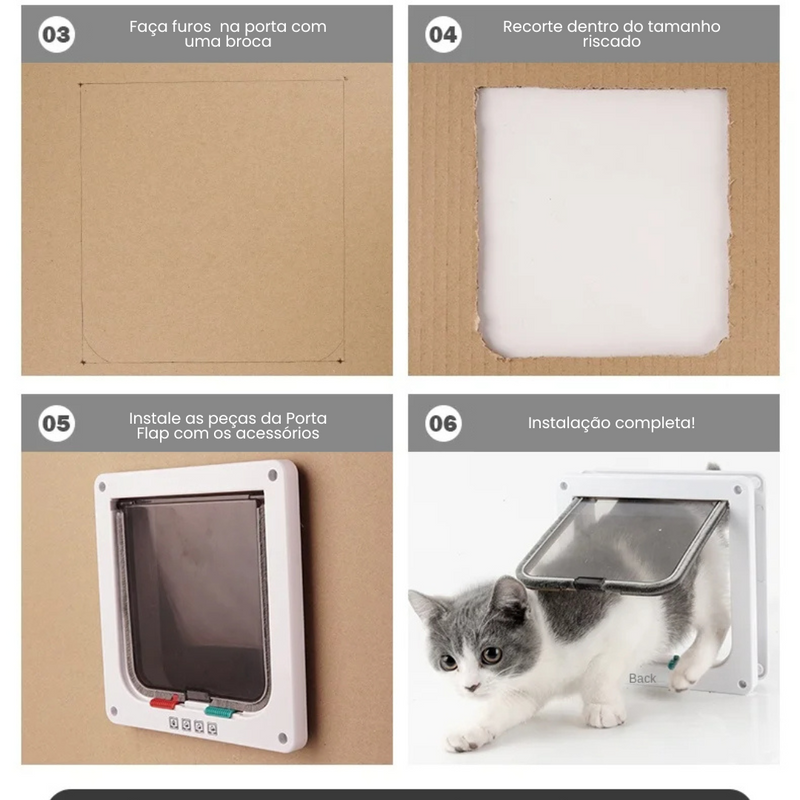 03

Faça furos na porta com uma broca

04

Recorte dentro do tamanho riscado

05

Instale as peças da Porta Flap com os acessórios

06

Instalação completa!

Back