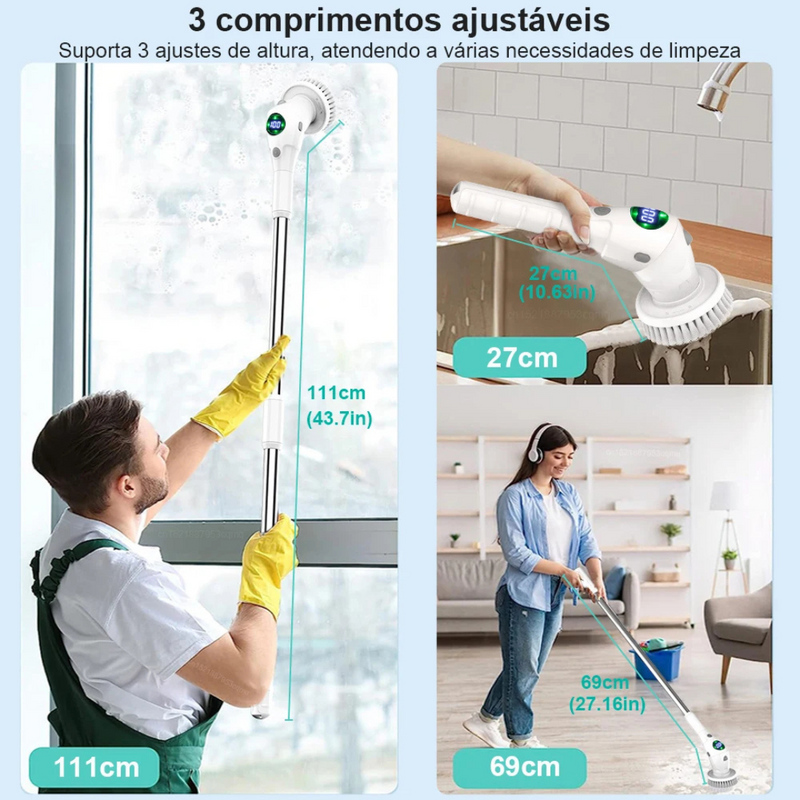 3 comprimentos ajustáveis
Suporta 3 ajustes de altura, atendendo a várias necessidades de limpeza

111cm
(43.7in)

111cm

27cm
(10.63in)

27cm

69cm
(27.16in)

69cm