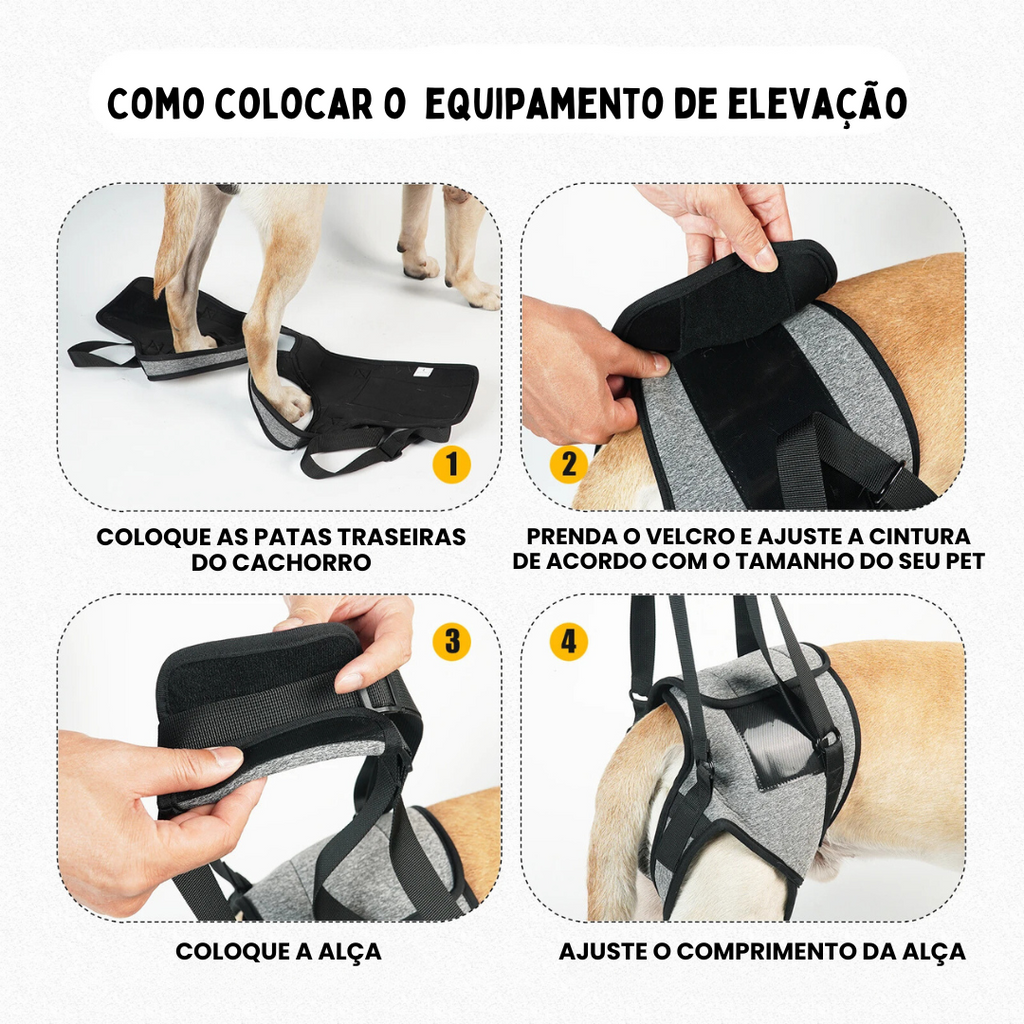 COMO COLOCAR O EQUIPAMENTO DE ELEVAÇÃO

1

COLOQUE AS PATAS TRASEIRAS DO CACHORRO

2

PRENDA O VELCRO E AJUSTE A CINTURA DE ACORDO COM O TAMANHO DO SEU PET

3

COLOQUE A ALÇA

4

AJUSTE O COMPRIMENTO DA ALÇA