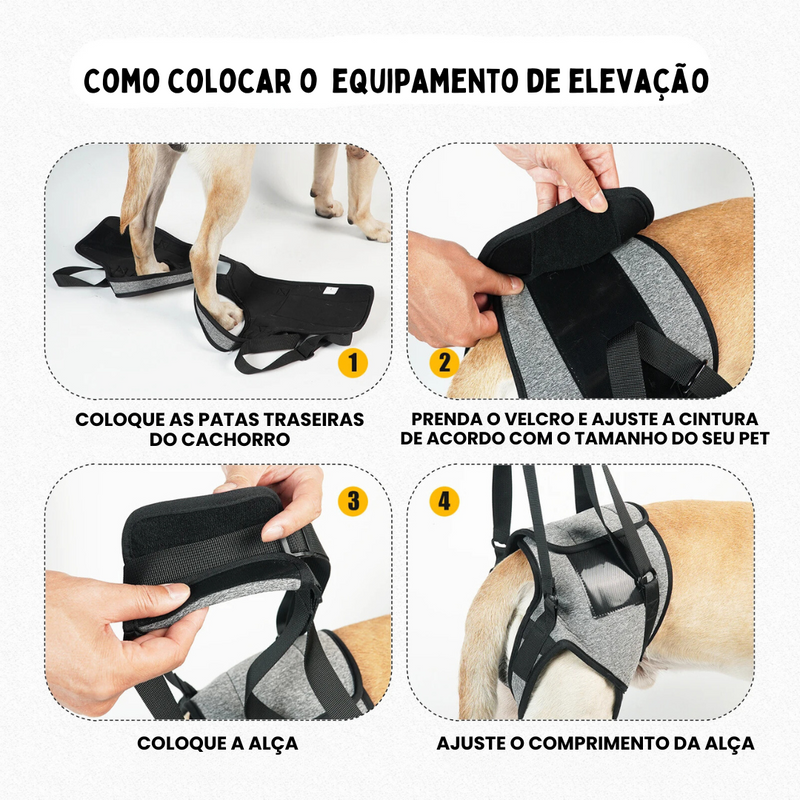 COMO COLOCAR O EQUIPAMENTO DE ELEVAÇÃO

1

COLOQUE AS PATAS TRASEIRAS DO CACHORRO

2

PRENDA O VELCRO E AJUSTE A CINTURA DE ACORDO COM O TAMANHO DO SEU PET

3

COLOQUE A ALÇA

4

AJUSTE O COMPRIMENTO DA ALÇA