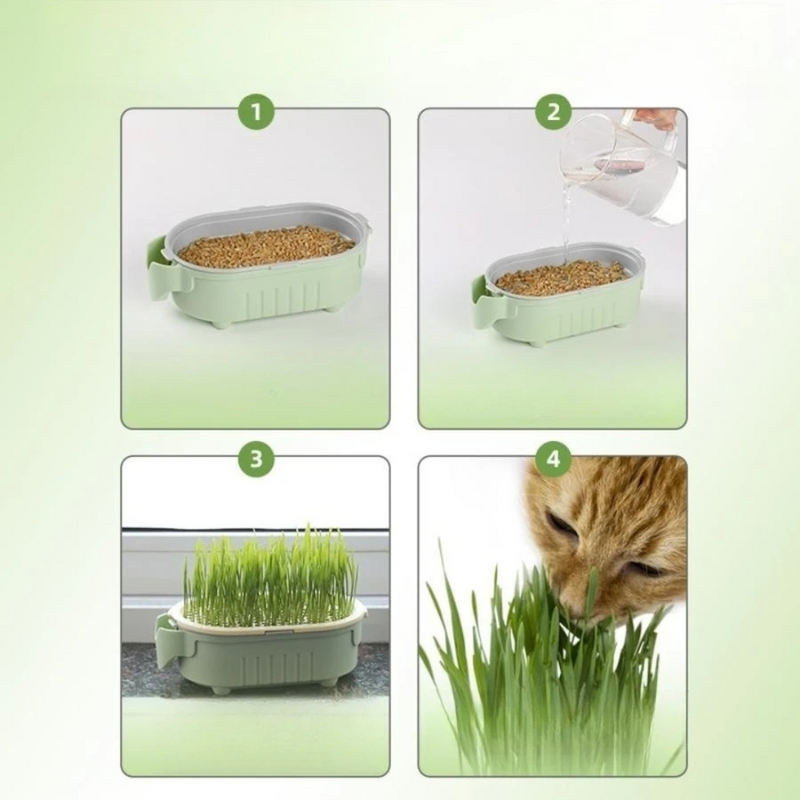 1
2
3
4