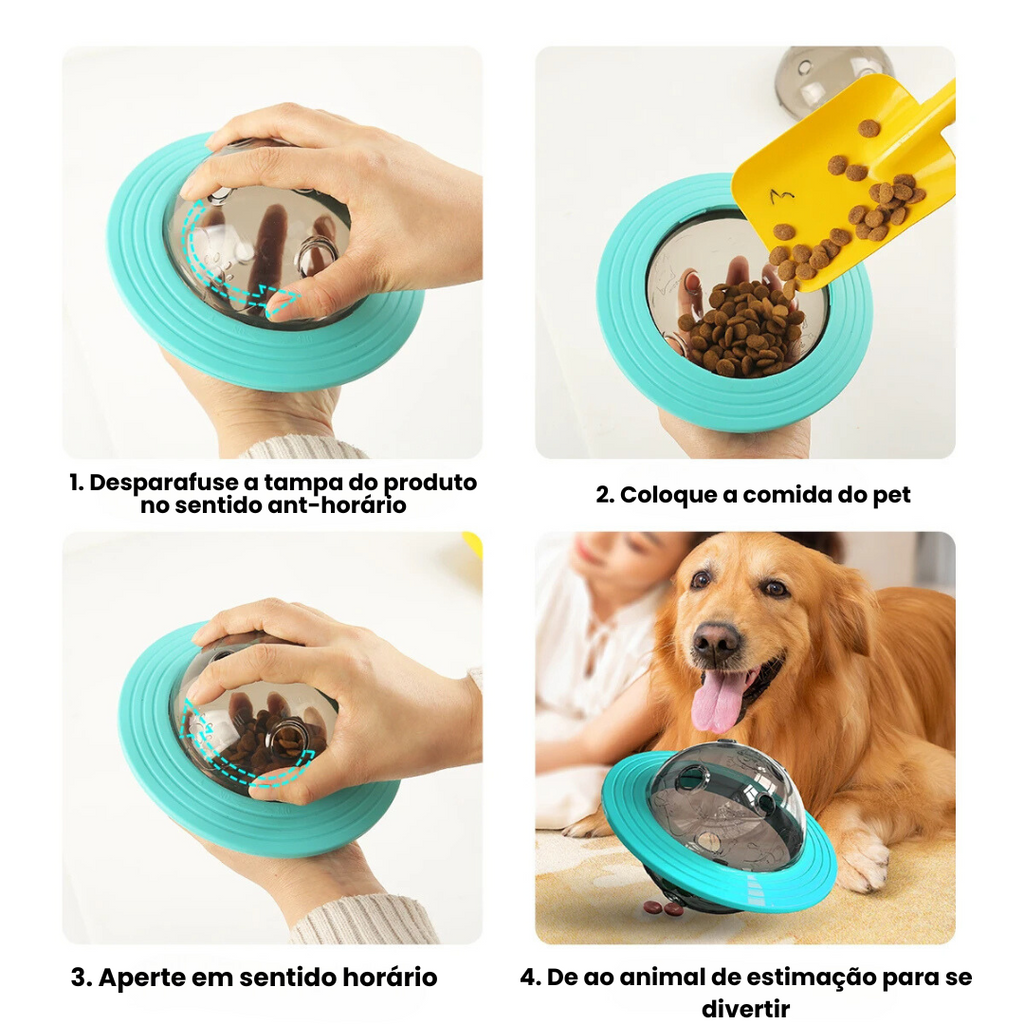 1. Desparafuse a tampa do produto no sentido ant-horário

2. Coloque a comida do pet

3. Aperte em sentido horário

4. De ao animal de estimação para se divertir