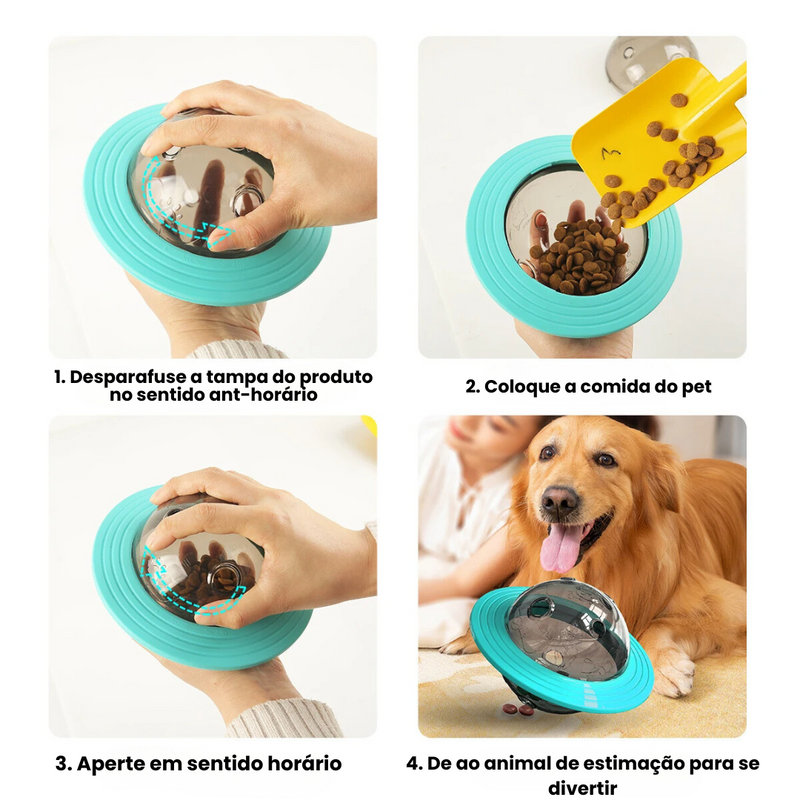 1. Desparafuse a tampa do produto no sentido ant-horário

2. Coloque a comida do pet

3. Aperte em sentido horário

4. De ao animal de estimação para se divertir