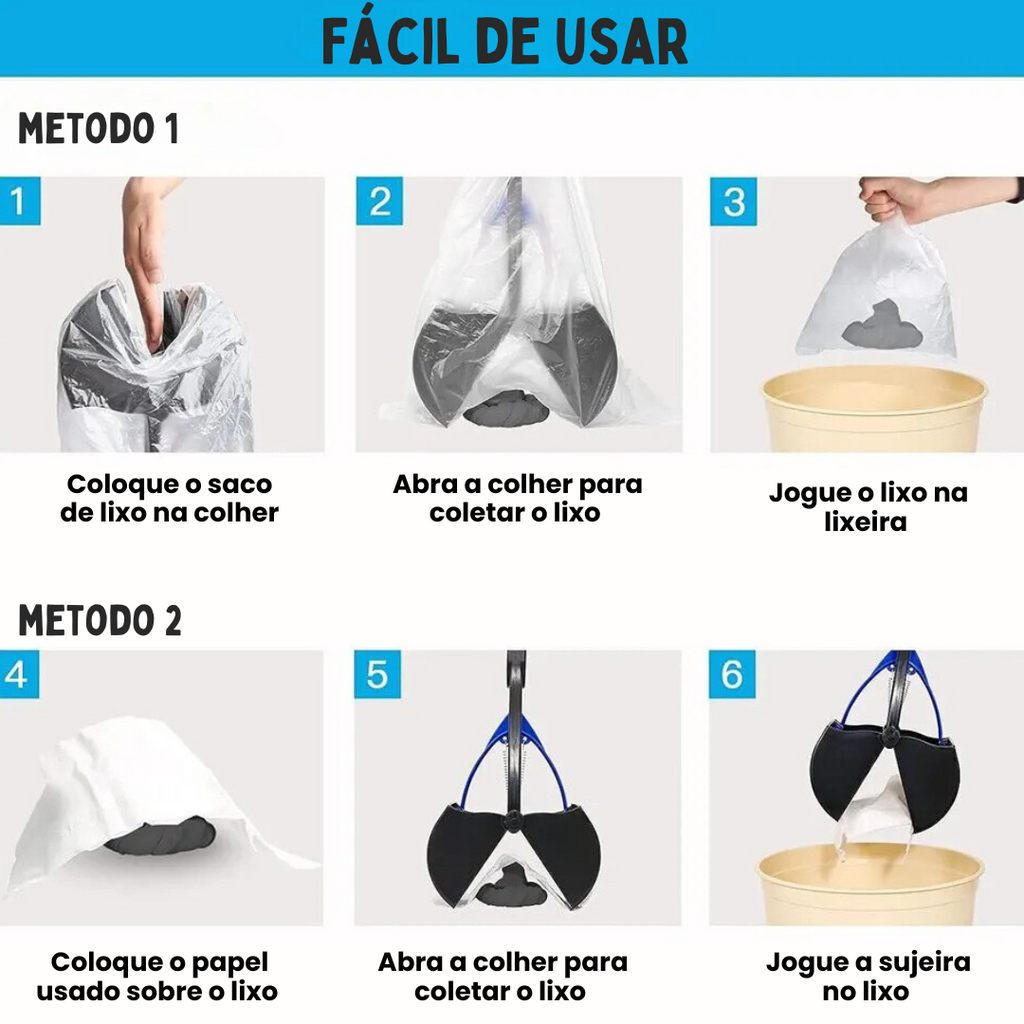 FÁCIL DE USAR

METODO 1

1

Coloque o saco de lixo na colher

2

Abra a colher para coletar o lixo

3

Jogue o lixo na lixeira

METODO 2

4

Coloque o papel usado sobre o lixo

5

Abra a colher para coletar o lixo

6

Jogue a sujeira no lixo