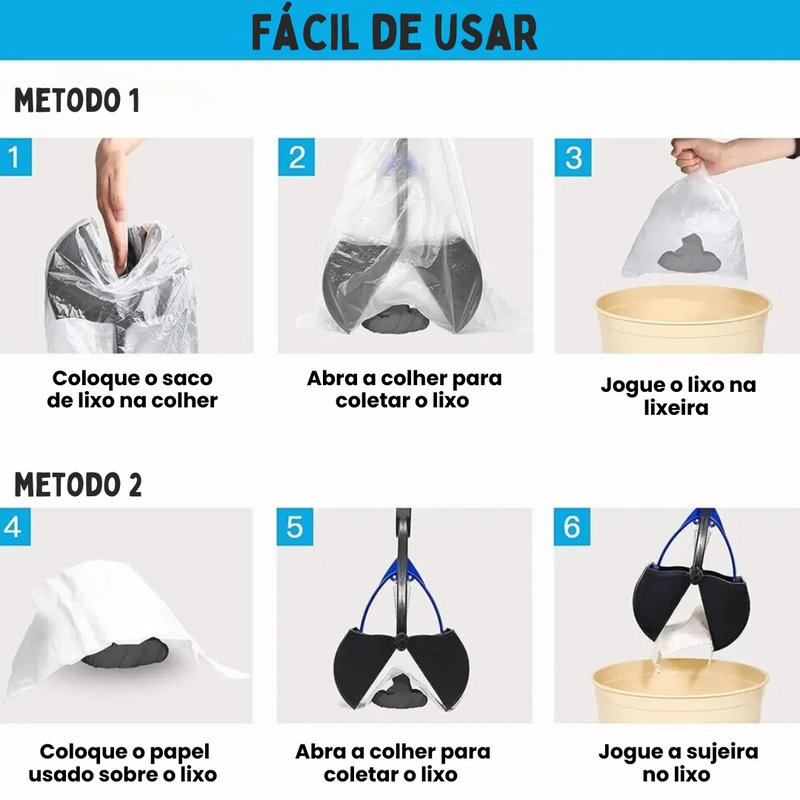 FÁCIL DE USAR

METODO 1

1

Coloque o saco de lixo na colher

2

Abra a colher para coletar o lixo

3

Jogue o lixo na lixeira

METODO 2

4

Coloque o papel usado sobre o lixo

5

Abra a colher para coletar o lixo

6

Jogue a sujeira no lixo