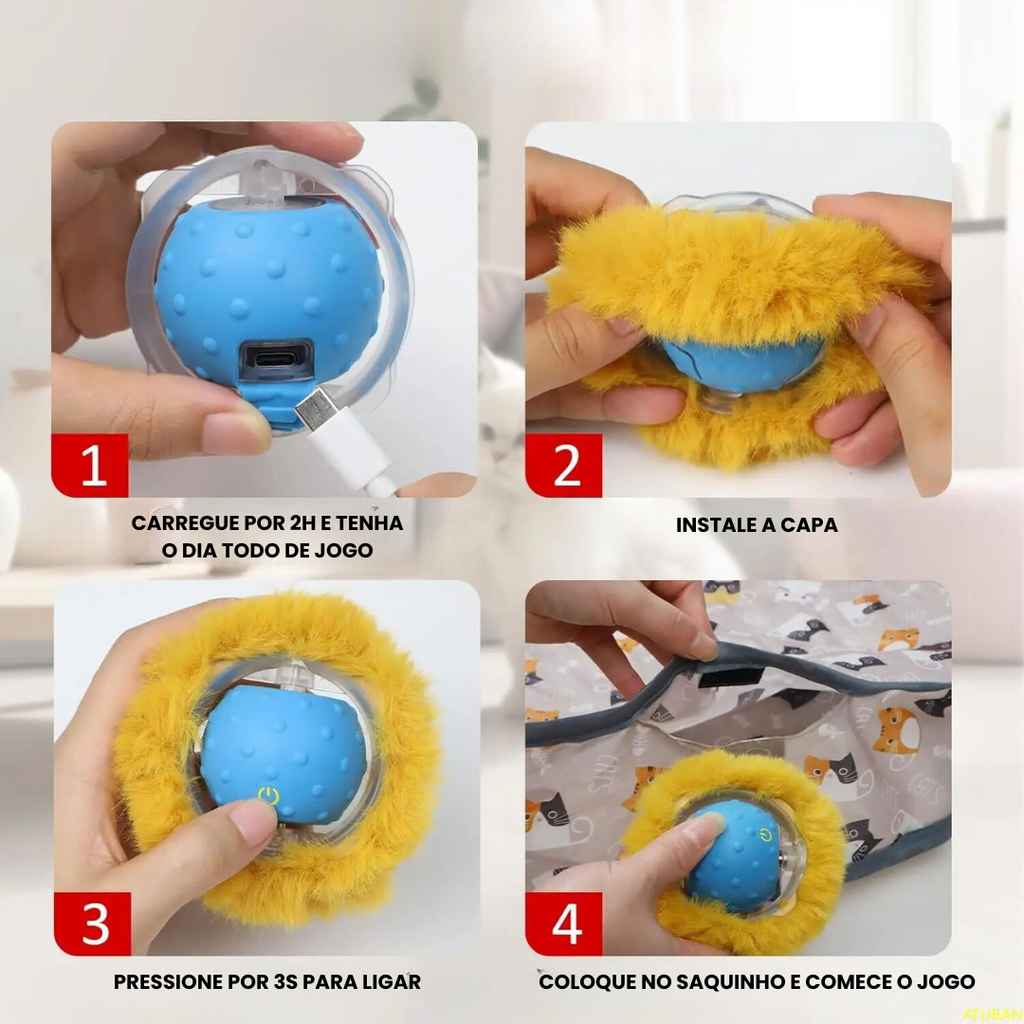 1

CARREGUE POR 2H E TENHA O DIA TODO DE JOGO

2

INSTALE A CAPA

3

PRESSIONE POR 3S PARA LIGAR

4

COLOQUE NO SAQUINHO E COMECE O JOGO

ATUBAN