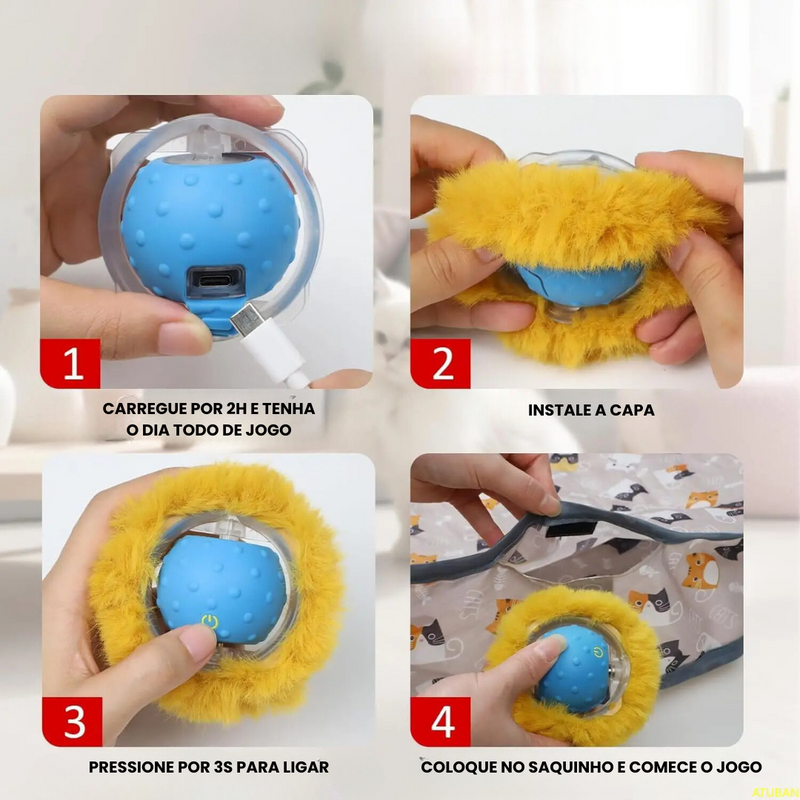 1

CARREGUE POR 2H E TENHA O DIA TODO DE JOGO

2

INSTALE A CAPA

3

PRESSIONE POR 3S PARA LIGAR

4

COLOQUE NO SAQUINHO E COMECE O JOGO

ATUBAN