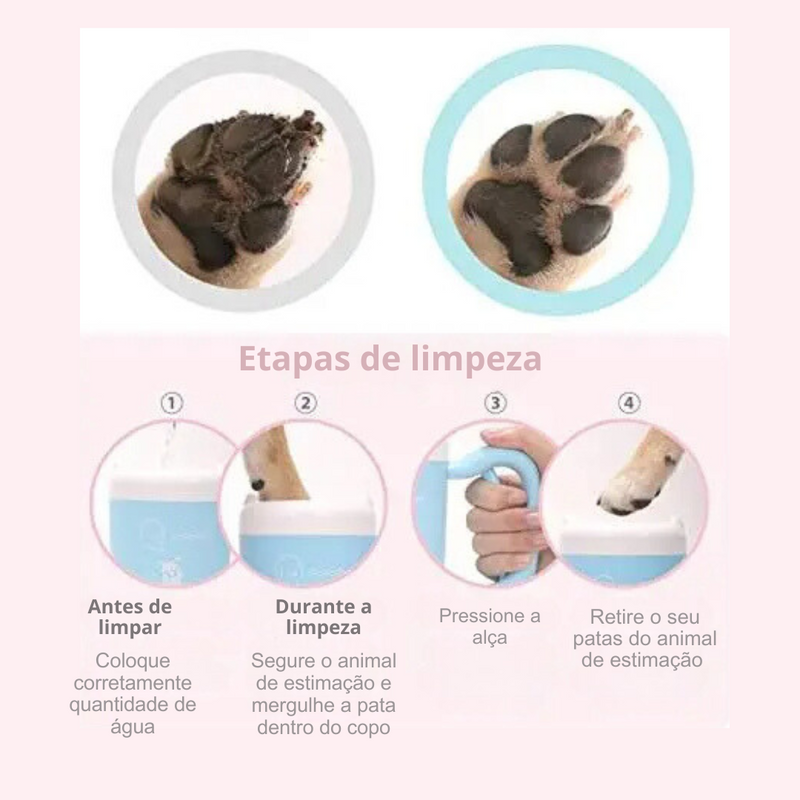 Etapas de limpeza

①

Antes de limpar

Coloque corretamente quantidade de água

②

Durante a limpeza

Segure o animal de estimação e mergulhe a pata dentro do copo

③

Pressione a alça

④

Retire o seu patas do animal de estimação