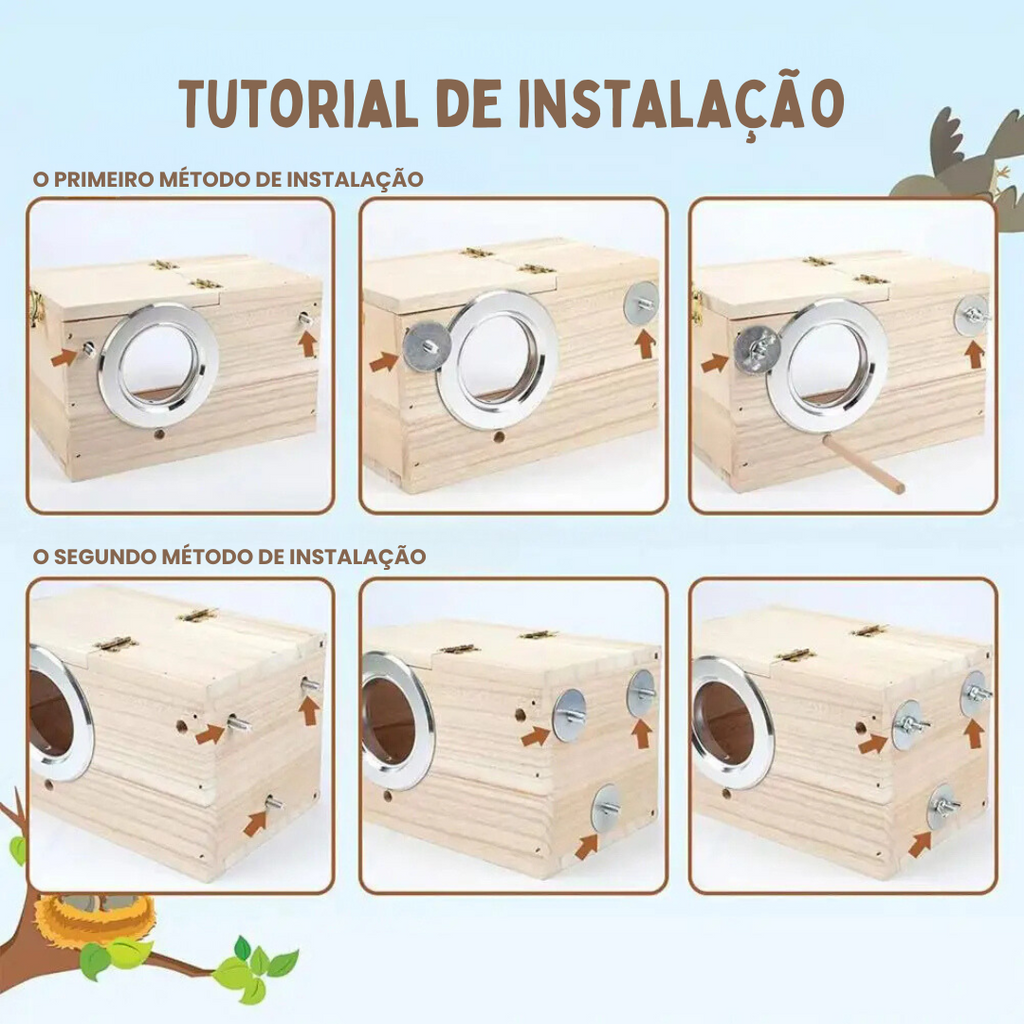 TUTORIAL DE INSTALAÇÃO

O PRIMEIRO MÉTODO DE INSTALAÇÃO

O SEGUNDO MÉTODO DE INSTALAÇÃO