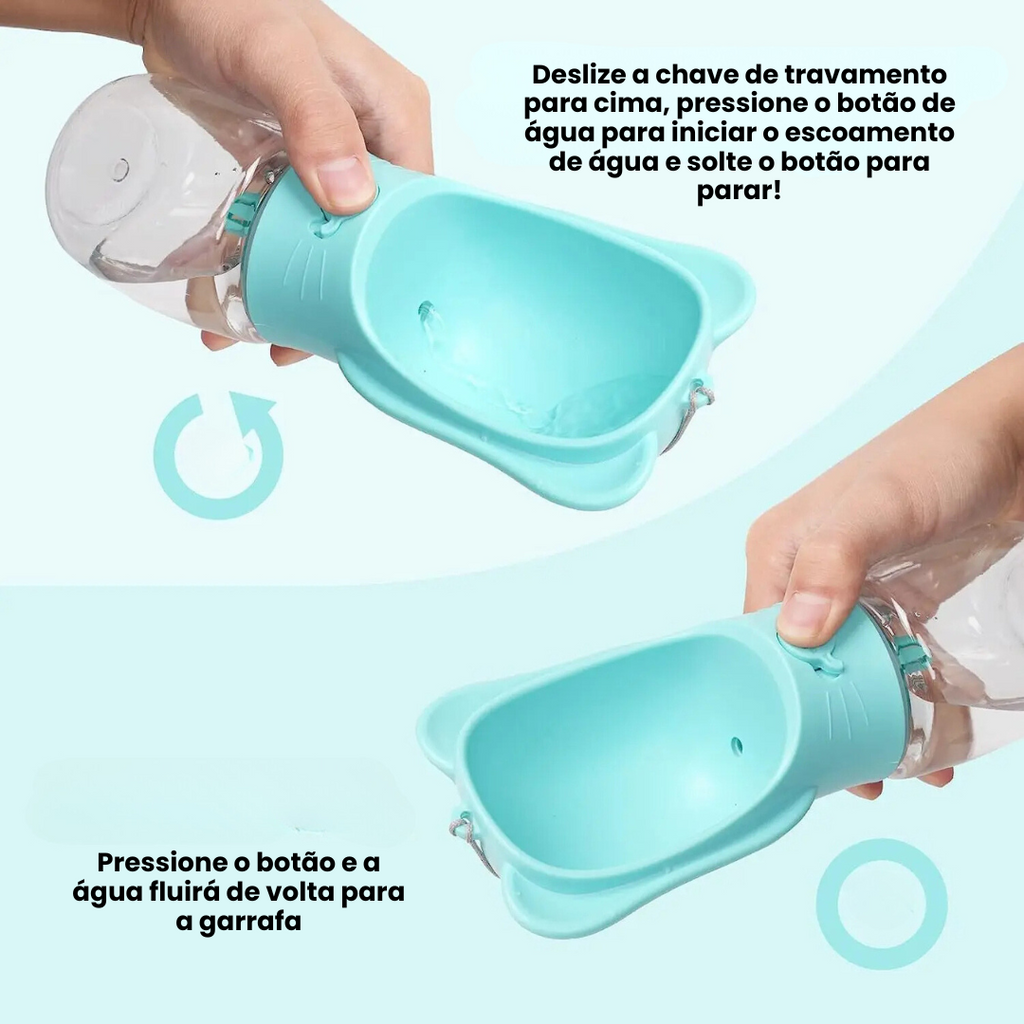 Deslize a chave de travamento para cima, pressione o botão de água para iniciar o escoamento de água e solte o botão para parar!

Pressione o botão e a água fluirá de volta para a garrafa