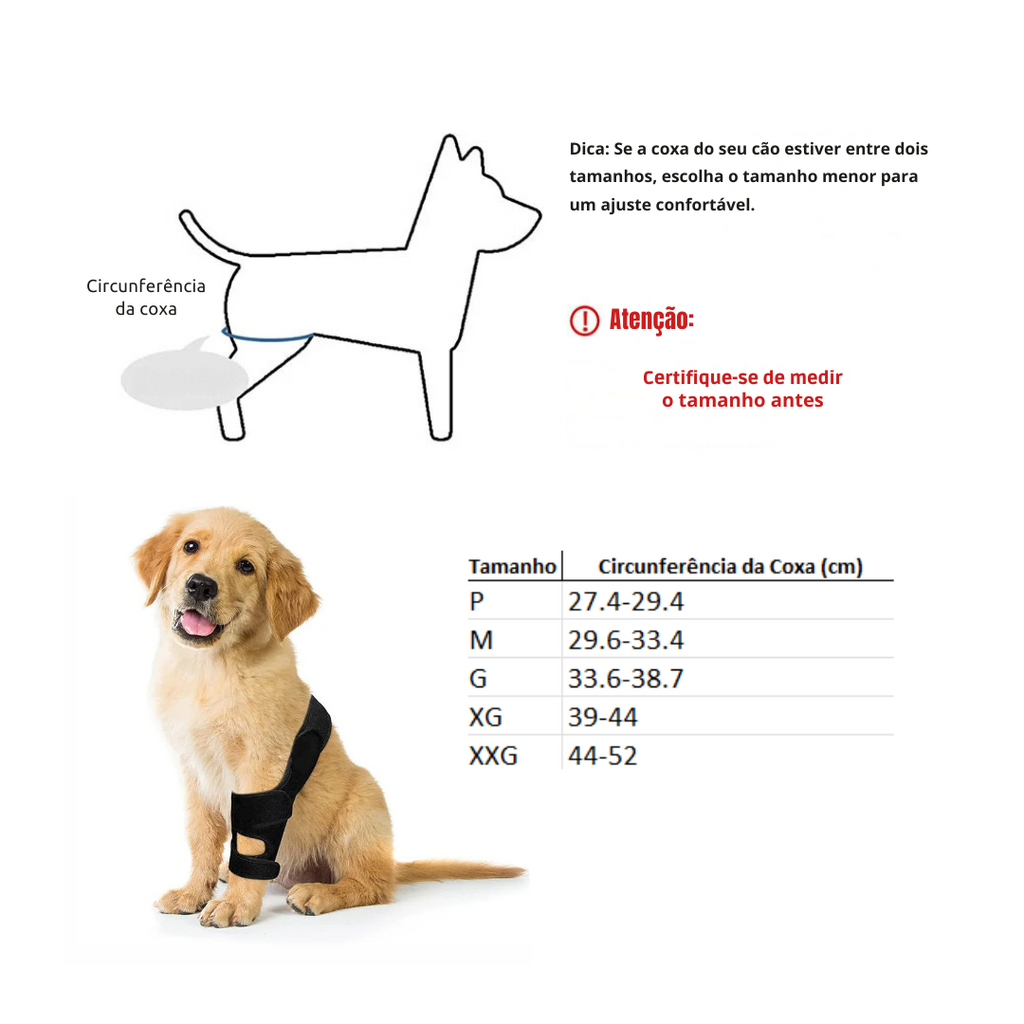 Circunferência da coxa

Dica: Se a coxa do seu cão estiver entre dois tamanhos, escolha o tamanho menor para um ajuste confortável.

Atenção:

Certifique-se de medir o tamanho antes

| Tamanho | Circunferência da Coxa (cm) |
|---|---|
| P | 27.4-29.4 |
| M | 29.6-33.4 |
| G | 33.6-38.7 |
| XG | 39-44 |
| XXG | 44-52 |