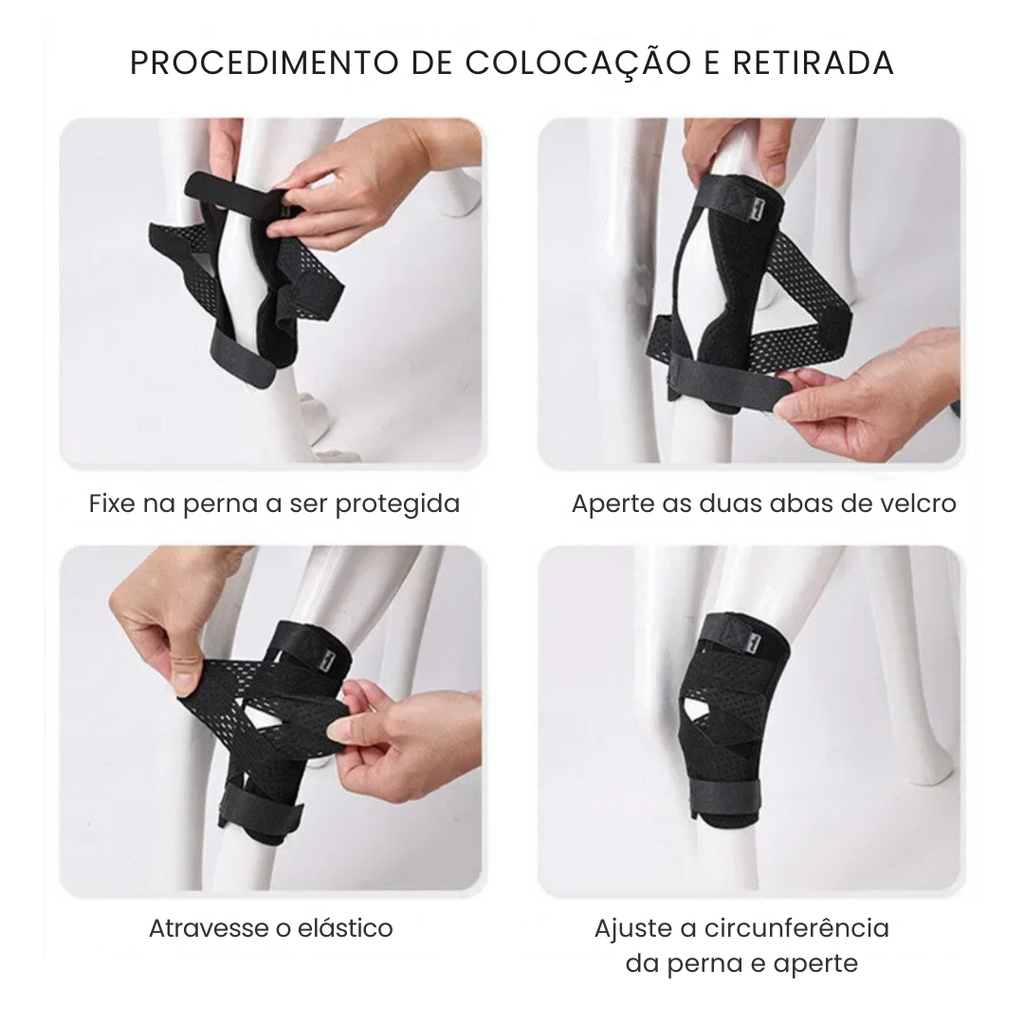 PROCEDIMENTO DE COLOCAÇÃO E RETIRADA

Fixe na perna a ser protegida

Aperte as duas abas de velcro

Atravesse o elástico

Ajuste a circunferência da perna e aperte