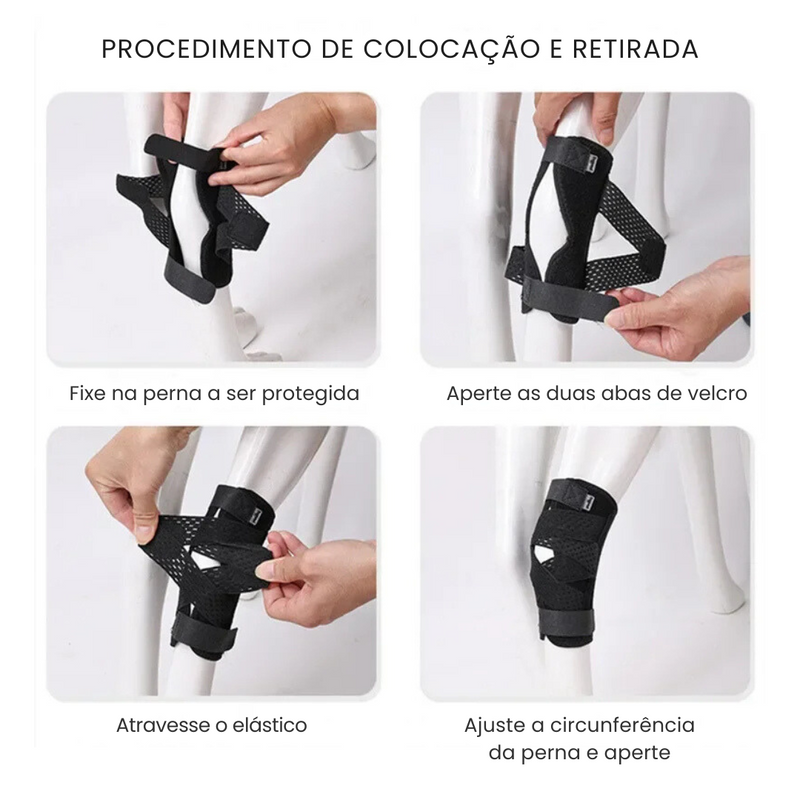 PROCEDIMENTO DE COLOCAÇÃO E RETIRADA

Fixe na perna a ser protegida

Aperte as duas abas de velcro

Atravesse o elástico

Ajuste a circunferência da perna e aperte