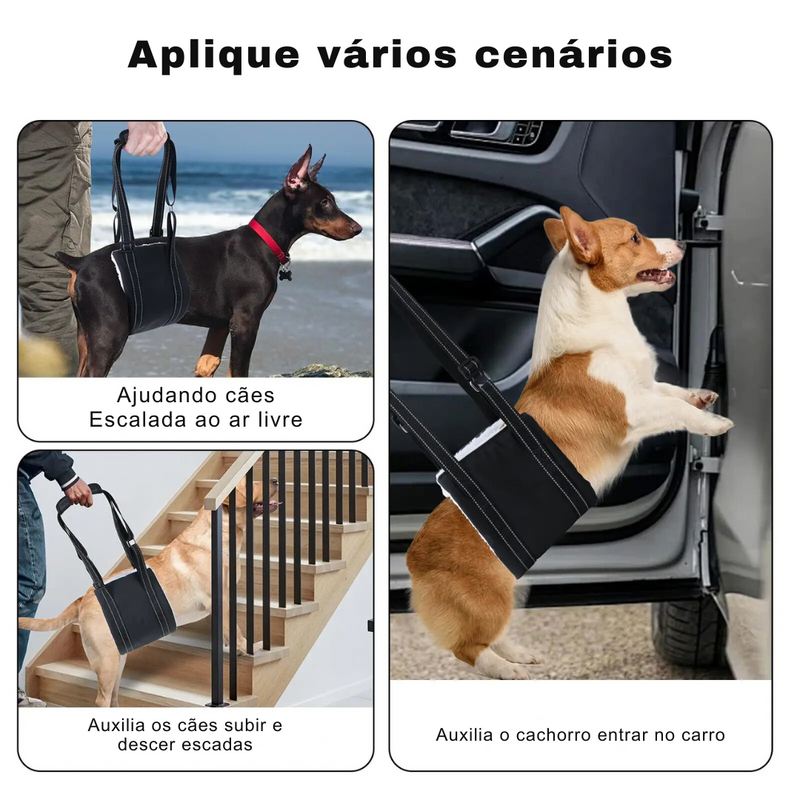 Aplique vários cenários

Ajudando cães
Escalada ao ar livre

Auxilia os cães subir e descer escadas

Auxilia o cachorro entrar no carro