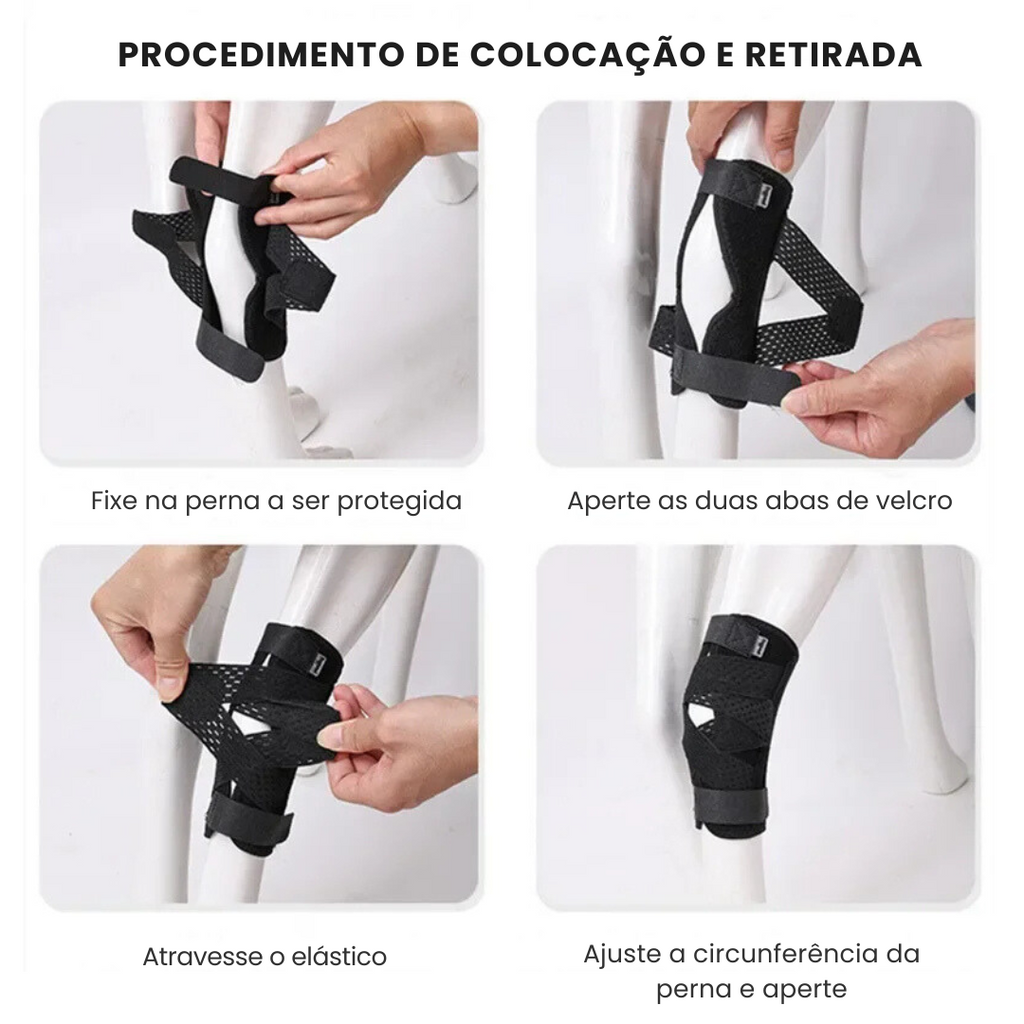 PROCEDIMENTO DE COLOCAÇÃO E RETIRADA

Fixe na perna a ser protegida

Aperte as duas abas de velcro

Atravesse o elástico

Ajuste a circunferência da perna e aperte