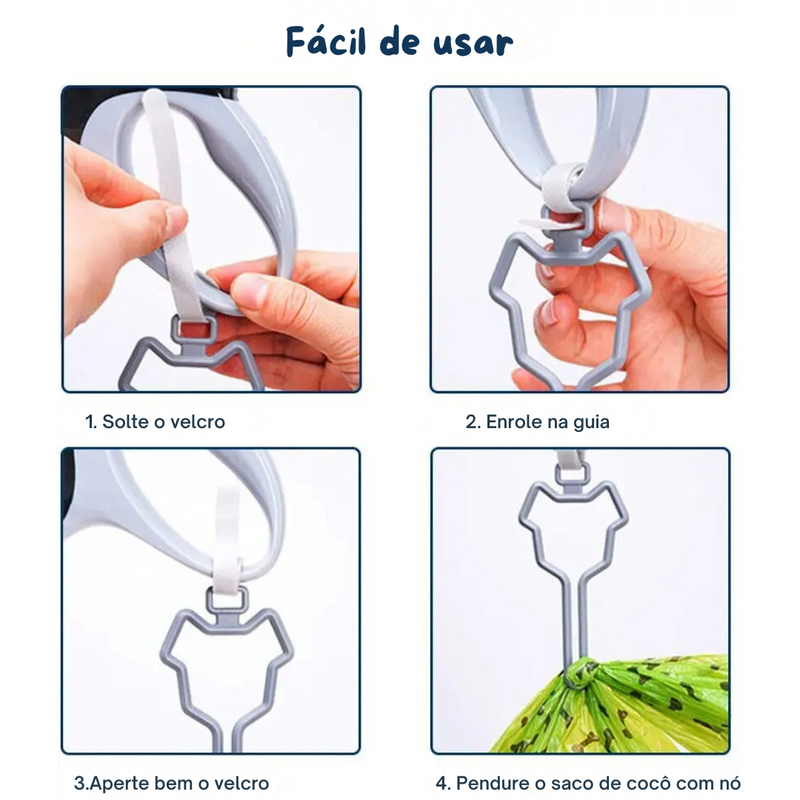 Fácil de usar

1. Solte o velcro

2. Enrole na guia

3.Aperte bem o velcro

4. Pendure o saco de cocô com nó