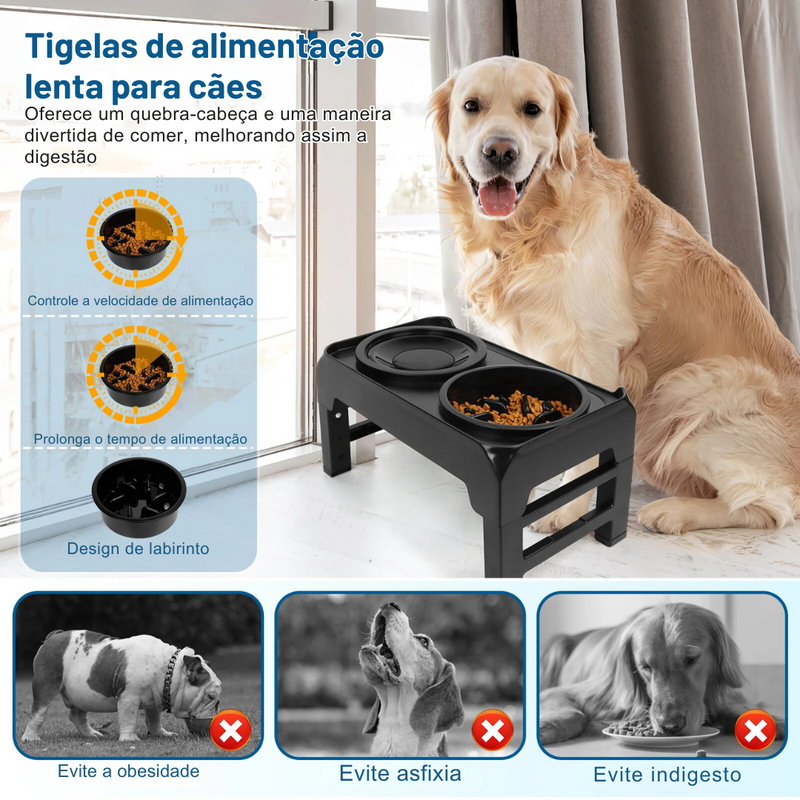 Tigelas de alimentação lenta para cães
Oferece um quebra-cabeça e uma maneira divertida de comer, melhorando assim a digestão

Controle a velocidade de alimentação

Prolonga o tempo de alimentação

Design de labirinto

Evite a obesidade

Evite asfixia

Evite indigesto