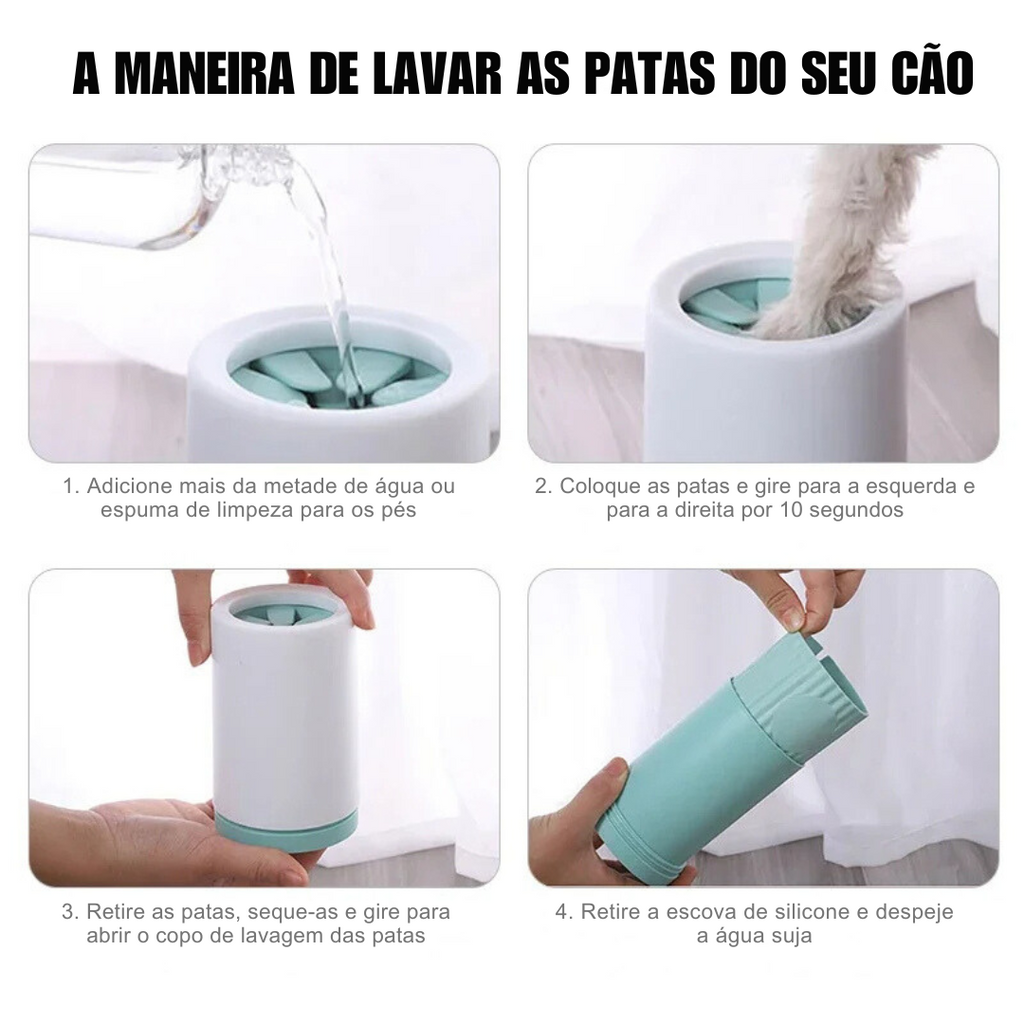 A MANEIRA DE LAVAR AS PATAS DO SEU CÃO

1. Adicione mais da metade de água ou espuma de limpeza para os pés

2. Coloque as patas e gire para a esquerda e para a direita por 10 segundos

3. Retire as patas, seque-as e gire para abrir o copo de lavagem das patas

4. Retire a escova de silicone e despeje a água suja